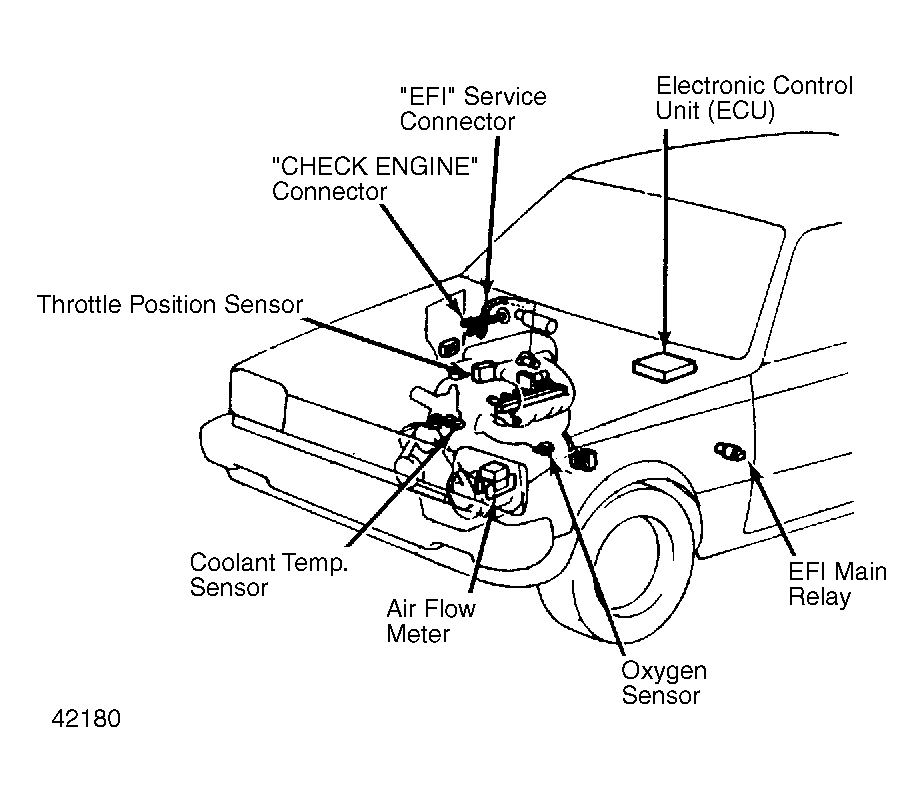 "EFI" Service Connector

Electronic Control Unit (ECU)

"CHECK ENGINE" Connector

Throttle Position Sensor

Coolant Temp. Sensor

Air Flow Meter

Oxygen Sensor

EFI Main Relay

42180