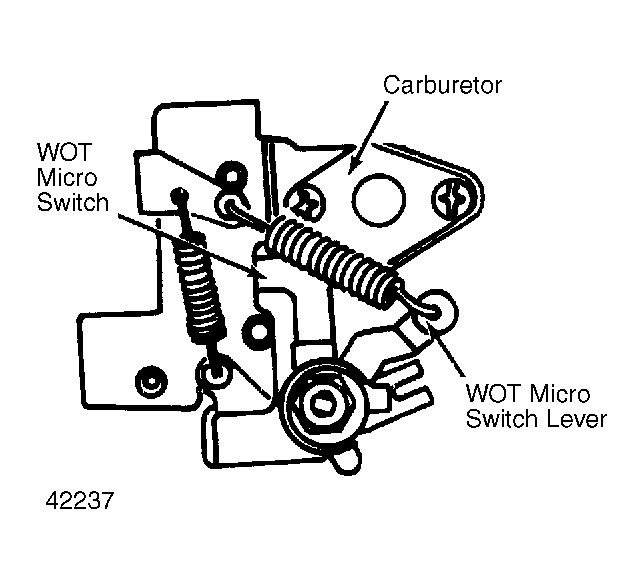 Carburetor

WOT Micro Switch

WOT Micro Switch Lever

42237