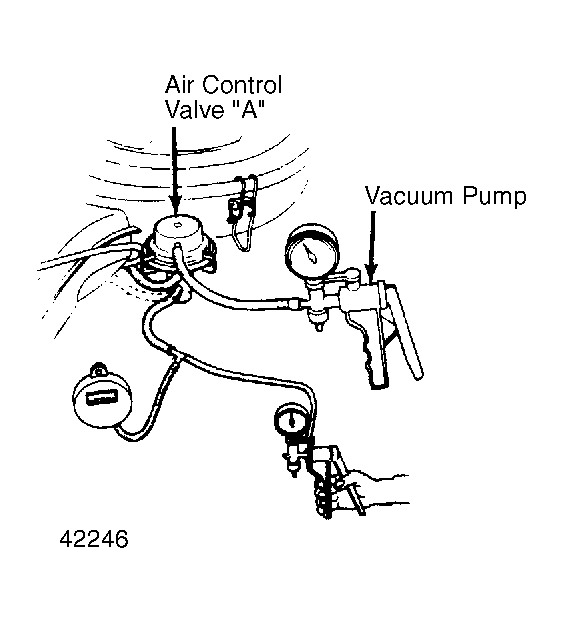 Air Control Valve "A"

Vacuum Pump

42246