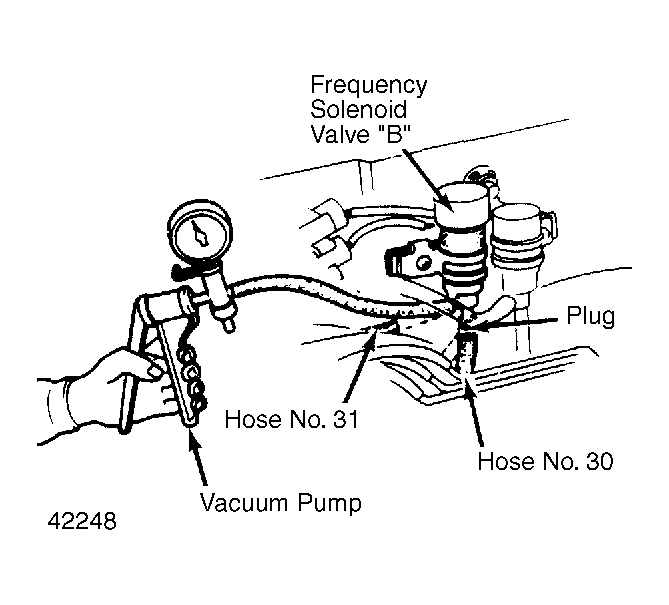 Frequency Solenoid Valve "B"

Plug

Hose No. 31

Hose No. 30

Vacuum Pump

42248