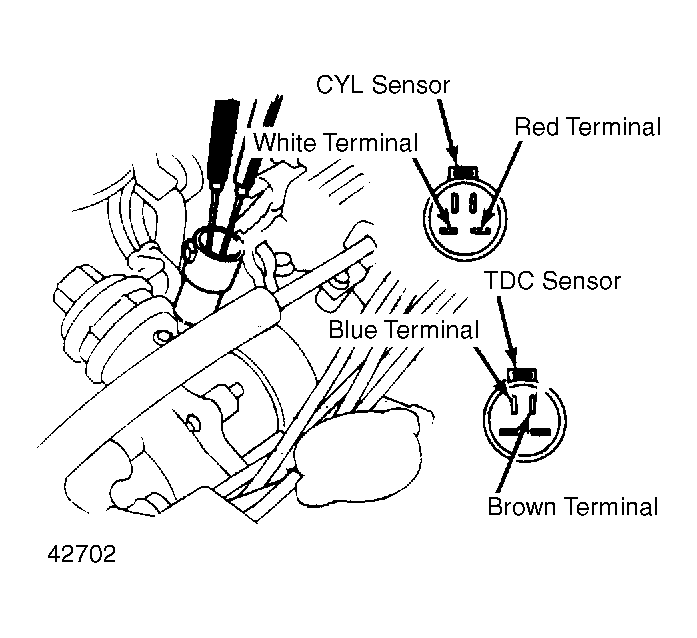 CYL Sensor

White Terminal

Red Terminal

TDC Sensor

Blue Terminal

Brown Terminal

42702