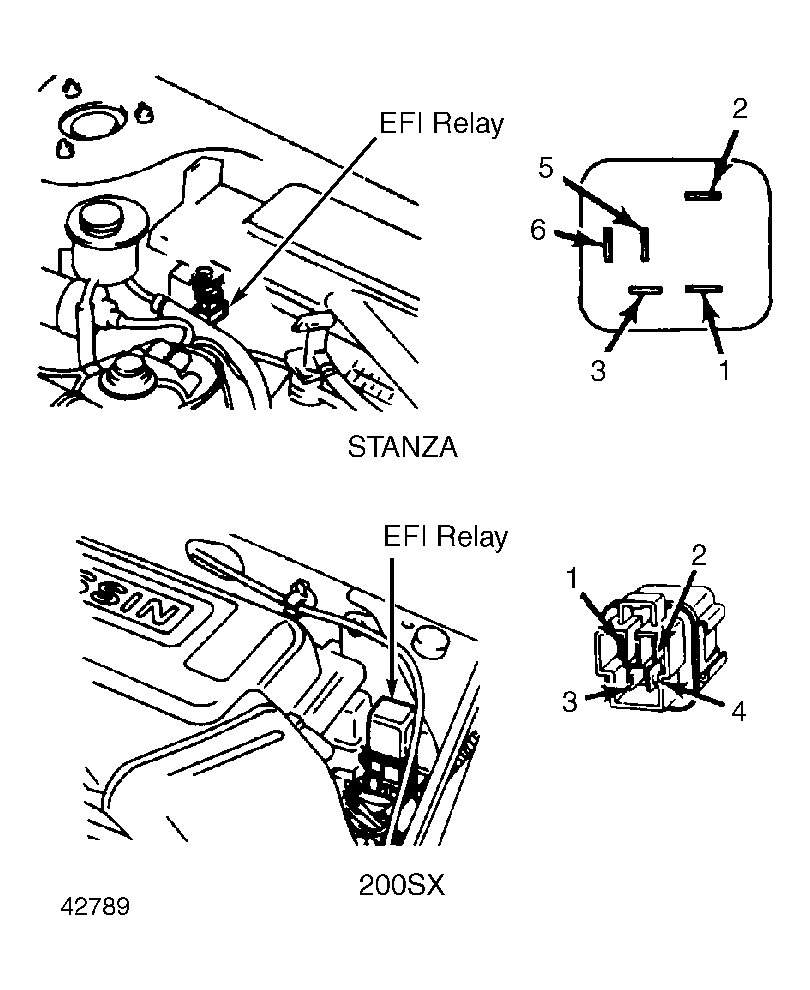 EFI Relay

2
5
6
3
1

STANZA

EFI Relay

SSIN

1
2
3
4

200SX

42789