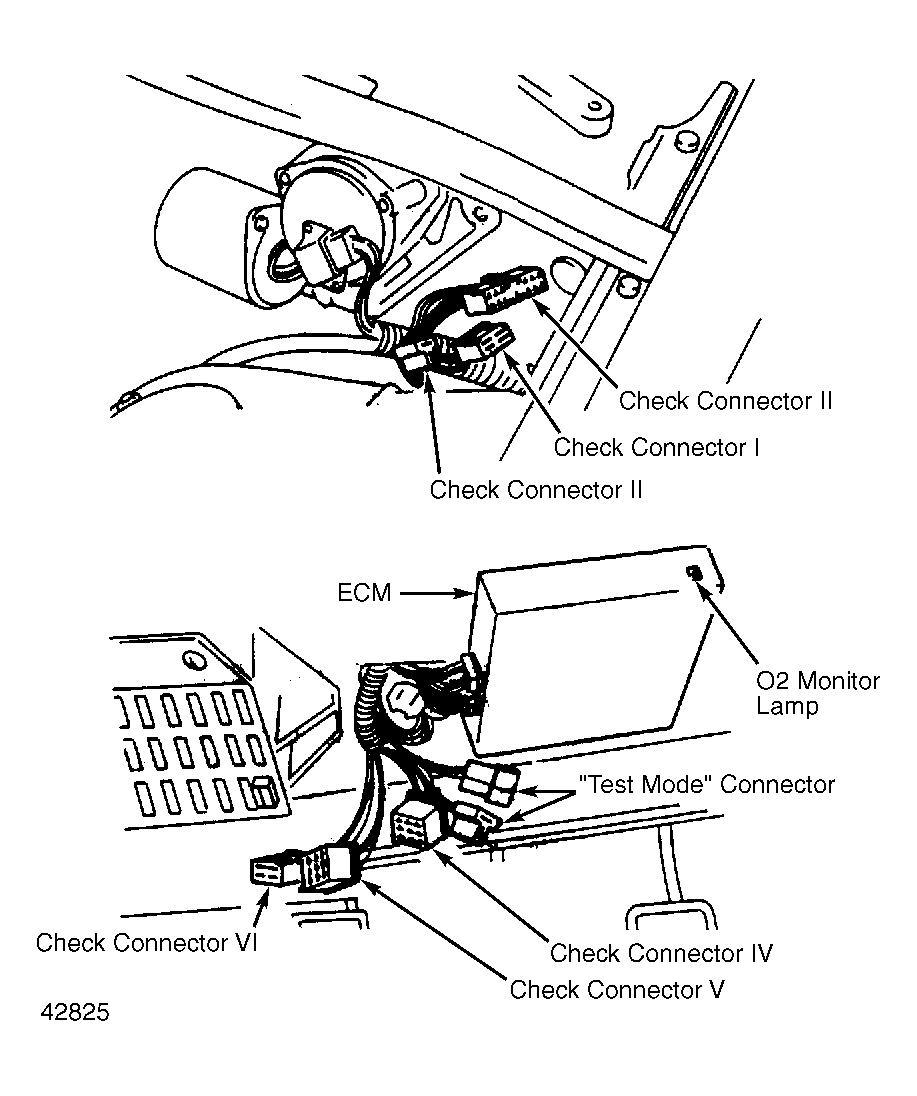 Check Connector II
Check Connector I
Check Connector II
ECM
O2 Monitor Lamp
"Test Mode" Connector
Check Connector VI
Check Connector IV
Check Connector V
42825