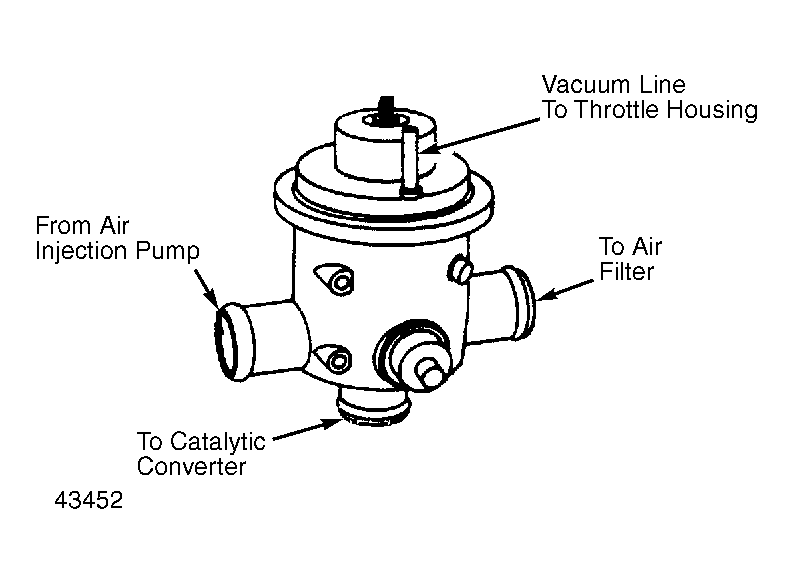 Vacuum Line
To Throttle Housing

From Air
Injection Pump

To Air
Filter

To Catalytic
Converter

43452