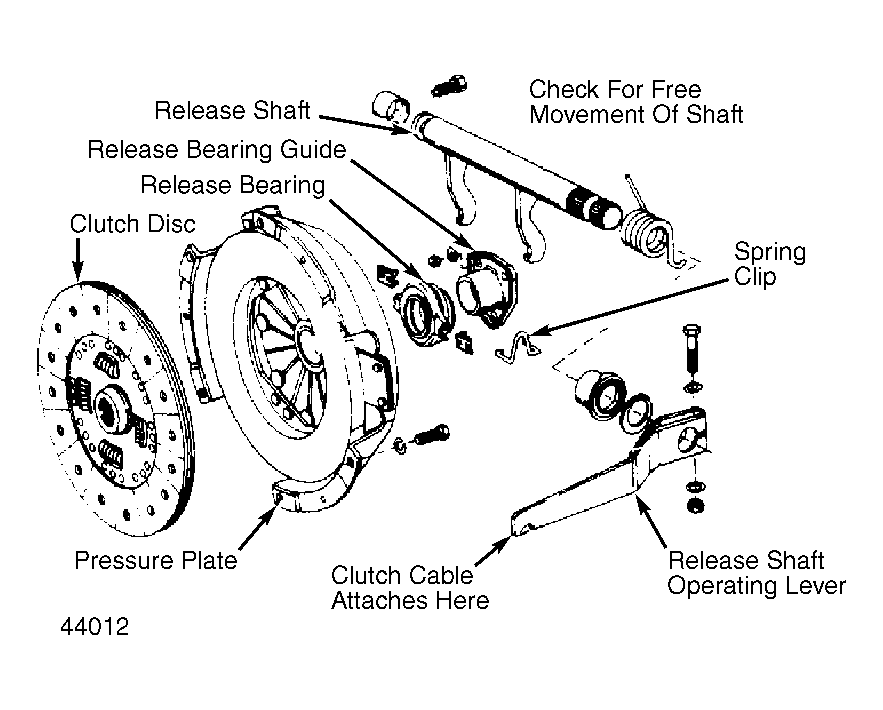 Check For Free Movement Of Shaft

Release Shaft

Release Bearing Guide

Release Bearing

Clutch Disc

Spring Clip

Pressure Plate

Clutch Cable Attaches Here

Release Shaft Operating Lever

44012