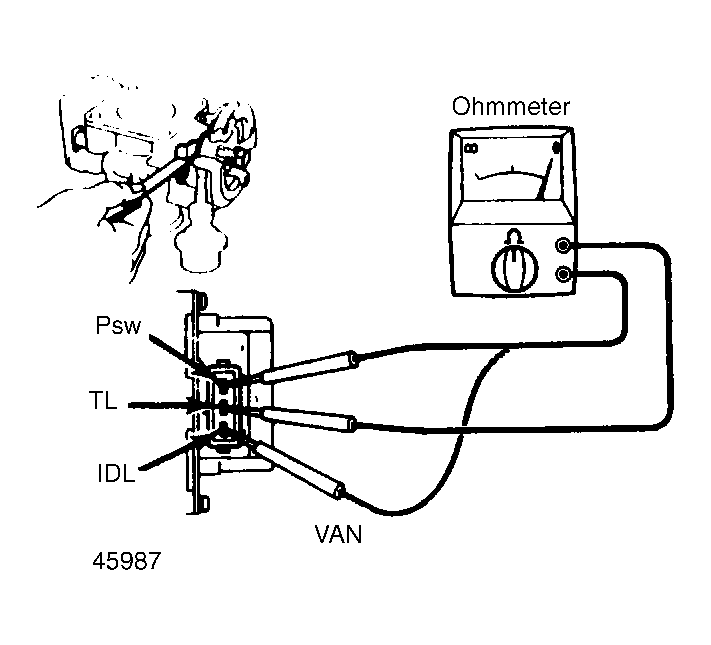 Ohmmeter

Psw

TL

IDL

VAN

45987