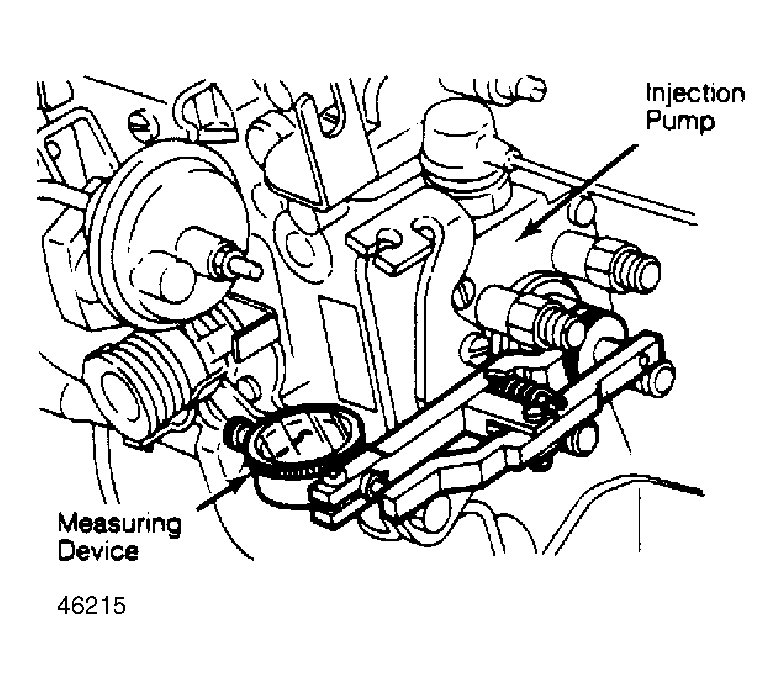 Injection Pump

Measuring Device

46215