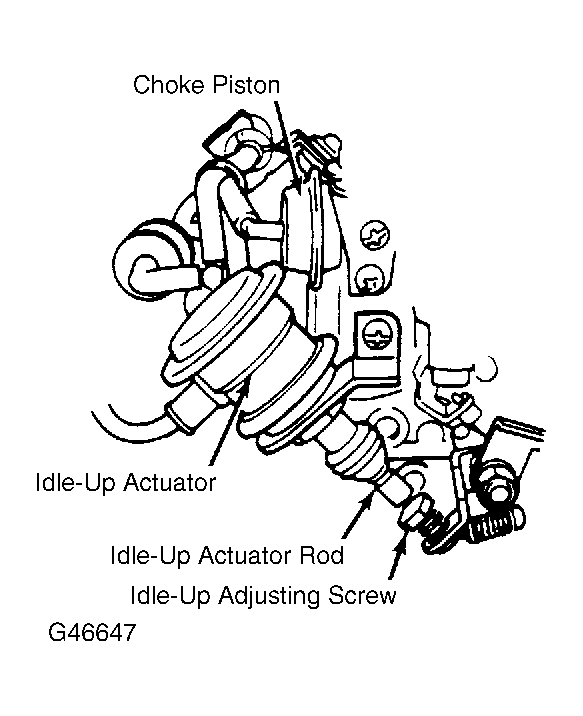 Choke Piston

Idle-Up Actuator

Idle-Up Actuator Rod

Idle-Up Adjusting Screw

G46647