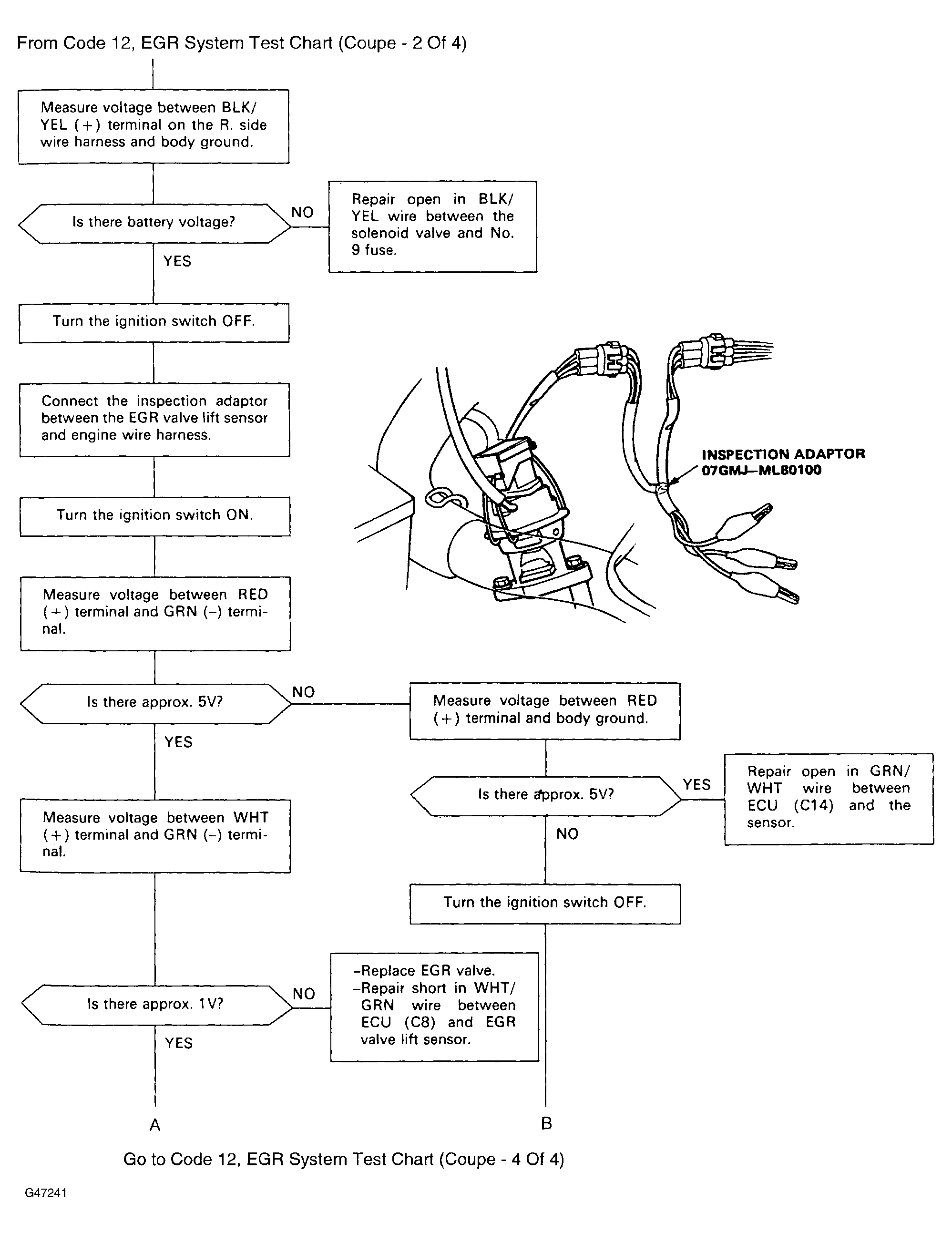 From Code 12, EGR System Test Chart (Coupe - 2 Of 4)

Measure voltage between BLK/YEL (+) terminal on the R. side wire harness and body ground.

Is there battery voltage?

NO

Repair open in BLK/YEL wire between the solenoid valve and No. 9 fuse.

YES

Turn the ignition switch OFF.

Connect the inspection adaptor between the EGR valve lift sensor and engine wire harness.

INSPECTION ADAPTOR 07GMJ–ML80100

Turn the ignition switch ON.

Measure voltage between RED (+) terminal and GRN (–) terminal.

Is there approx. 5V?

NO

Measure voltage between RED (+) terminal and body ground.

YES

Is there approx. 5V?

YES

Repair open in GRN/WHT wire between ECU (C14) and the sensor.

NO

Measure voltage between WHT (+) terminal and GRN (–) terminal.

Turn the ignition switch OFF.

Is there approx. 1V?

NO

–Replace EGR valve.
–Repair short in WHT/GRN wire between ECU (C8) and EGR valve lift sensor.

YES

A

B

Go to Code 12, EGR System Test Chart (Coupe - 4 Of 4)

G47241