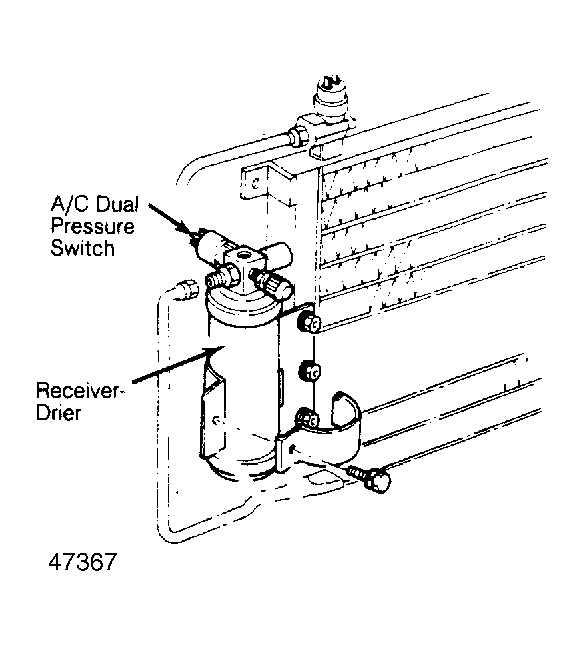 A/C Dual Pressure Switch

Receiver-Drier

47367