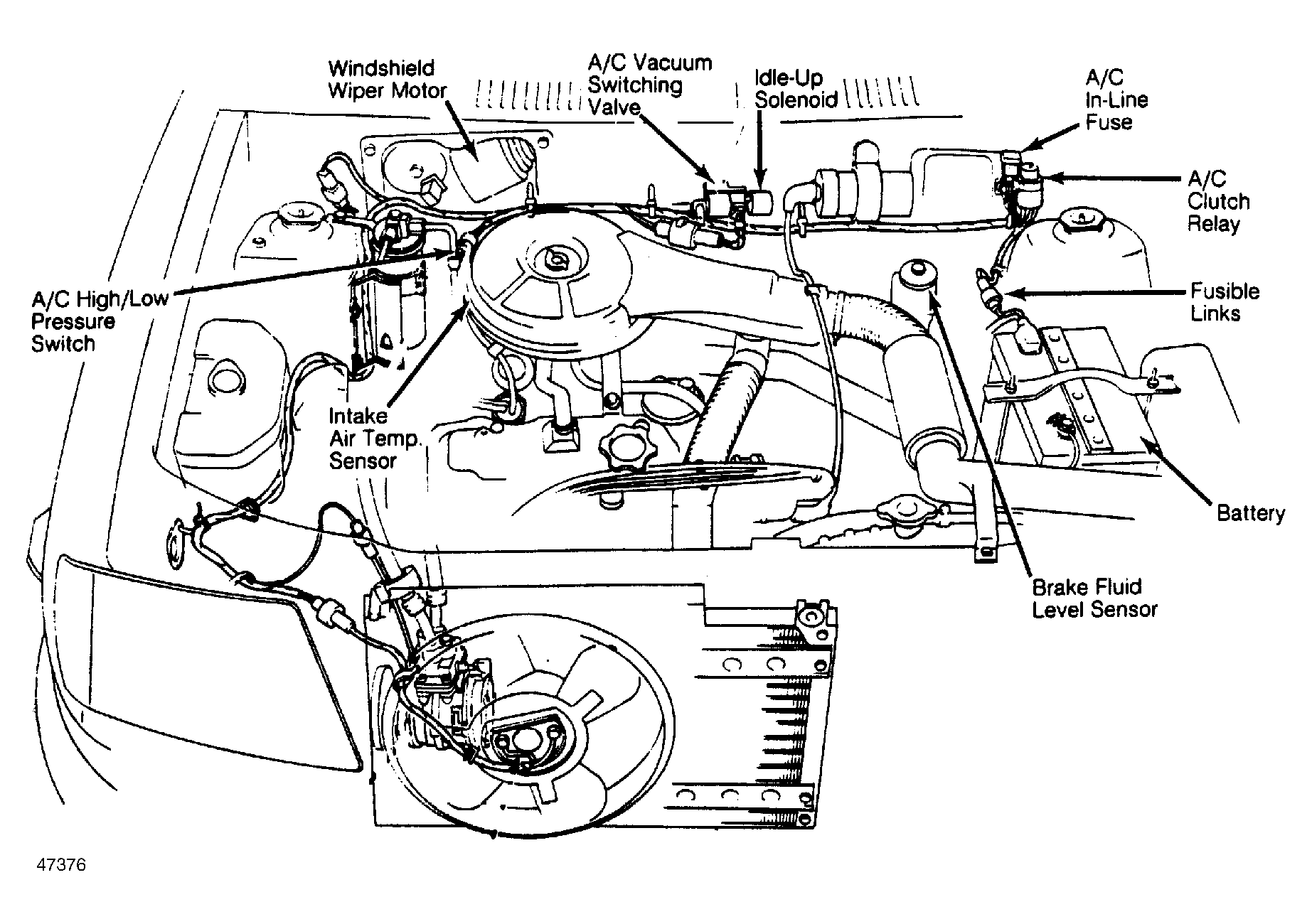 Windshield Wiper Motor

A/C Vacuum Switching Valve

Idle-Up Solenoid

A/C In-Line Fuse

A/C Clutch Relay

A/C High/Low Pressure Switch

Fusible Links

Intake Air Temp. Sensor

Battery

Brake Fluid Level Sensor

47376