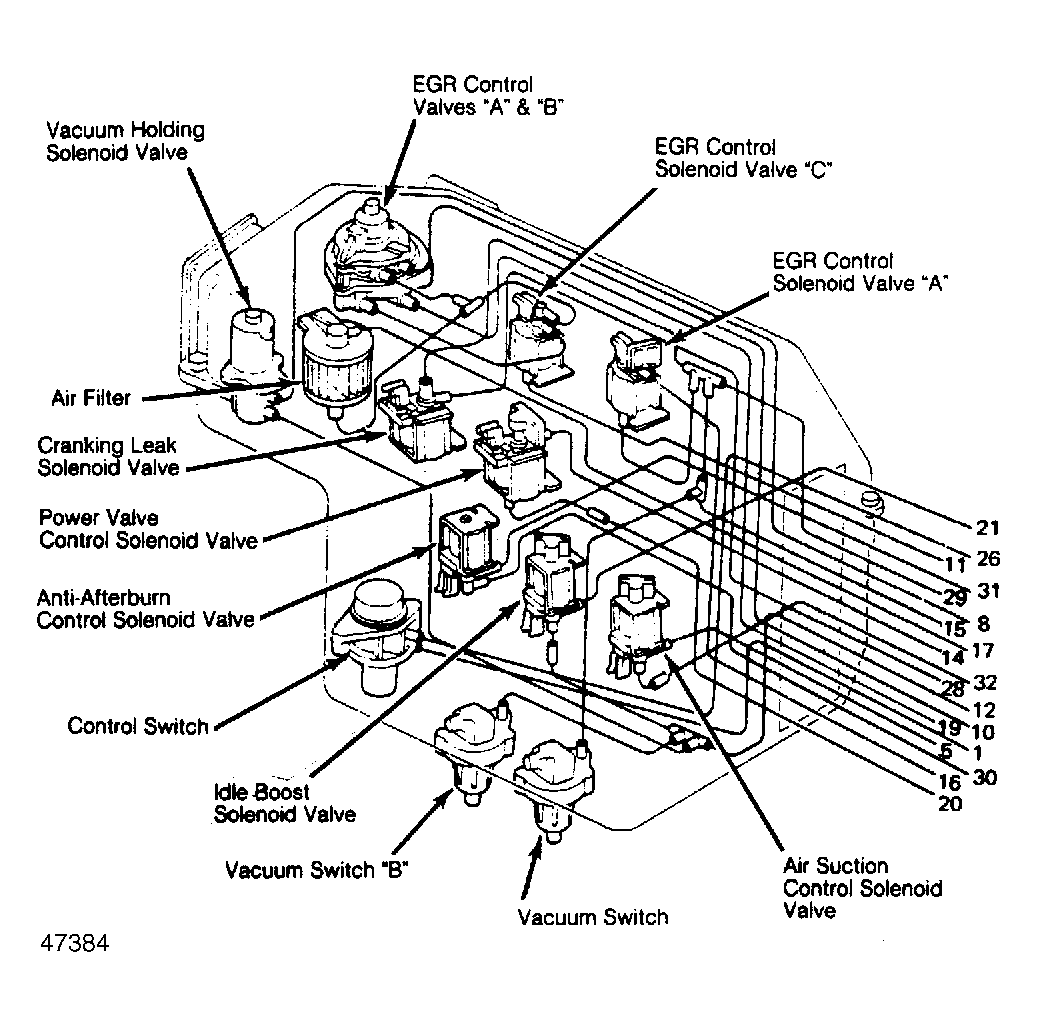 EGR Control Valves "A" & "B"

Vacuum Holding Solenoid Valve

EGR Control Solenoid Valve "C"

EGR Control Solenoid Valve "A"

Air Filter

Cranking Leak Solenoid Valve

Power Valve Control Solenoid Valve

Anti-Afterburn Control Solenoid Valve

Control Switch

Idle Boost Solenoid Valve

Vacuum Switch "B"

Vacuum Switch

Air Suction Control Solenoid Valve

21
11
26
29
31
15
8
14
17
28
32
12
19
10
5
1
16
30
20

47384