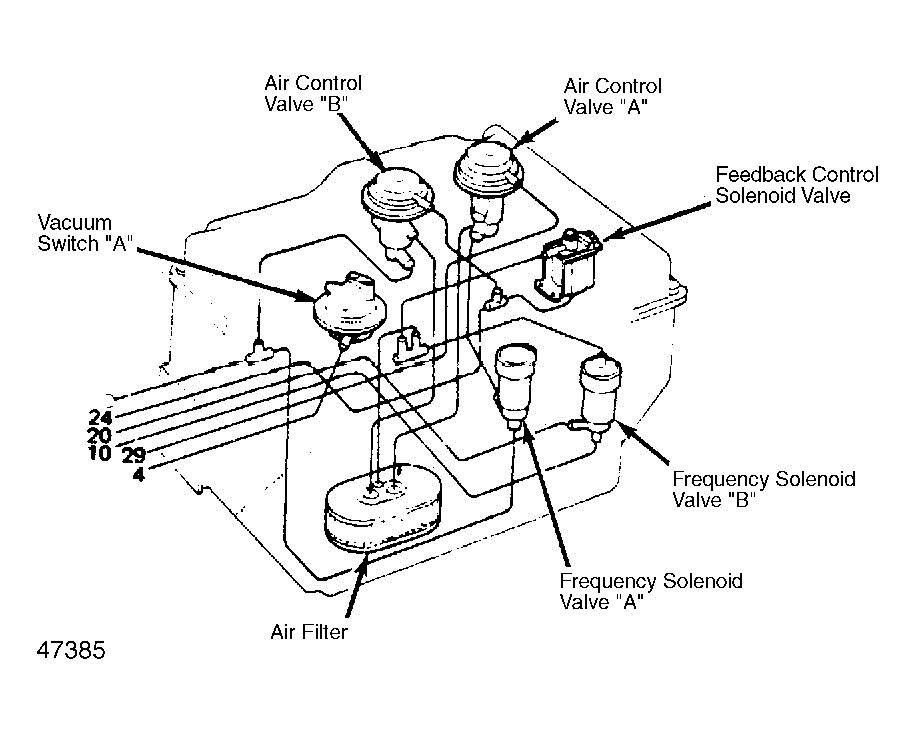 Air Control Valve "B"

Air Control Valve "A"

Feedback Control Solenoid Valve

Vacuum Switch "A"

24
20
10
29
4

Frequency Solenoid Valve "B"

Frequency Solenoid Valve "A"

Air Filter

47385