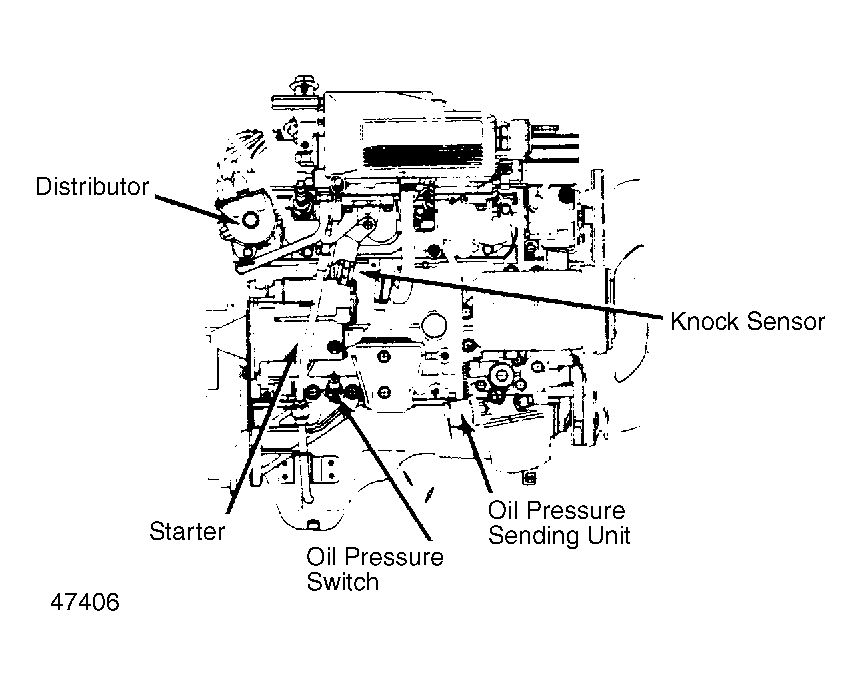 Distributor

Knock Sensor

Starter

Oil Pressure Switch

Oil Pressure Sending Unit

47406