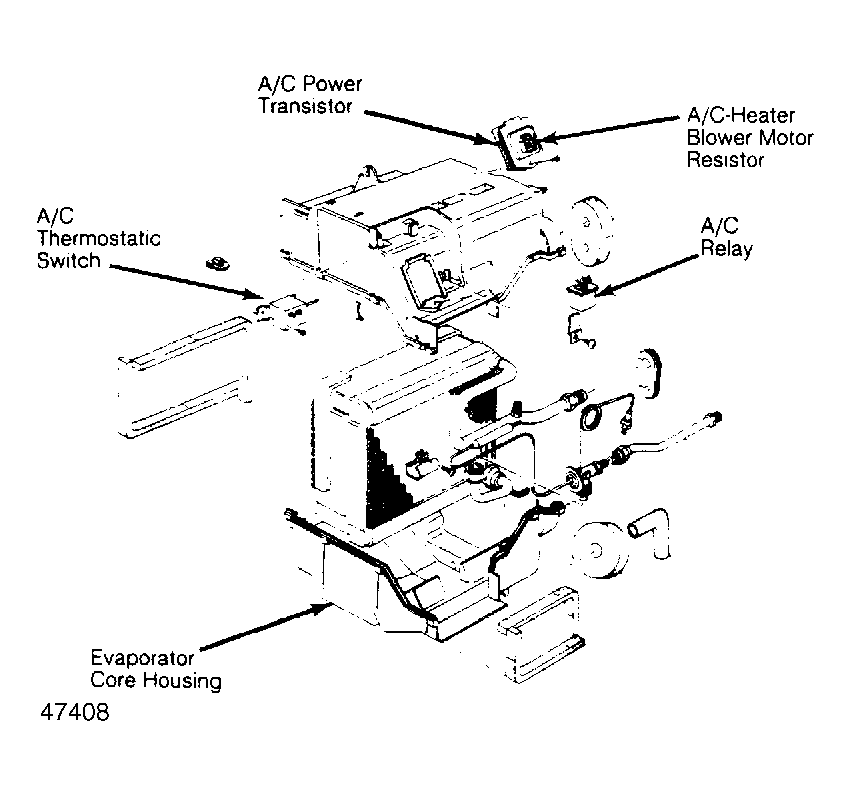 A/C Power Transistor

A/C-Heater Blower Motor Resistor

A/C Thermostatic Switch

A/C Relay

Evaporator Core Housing

47408