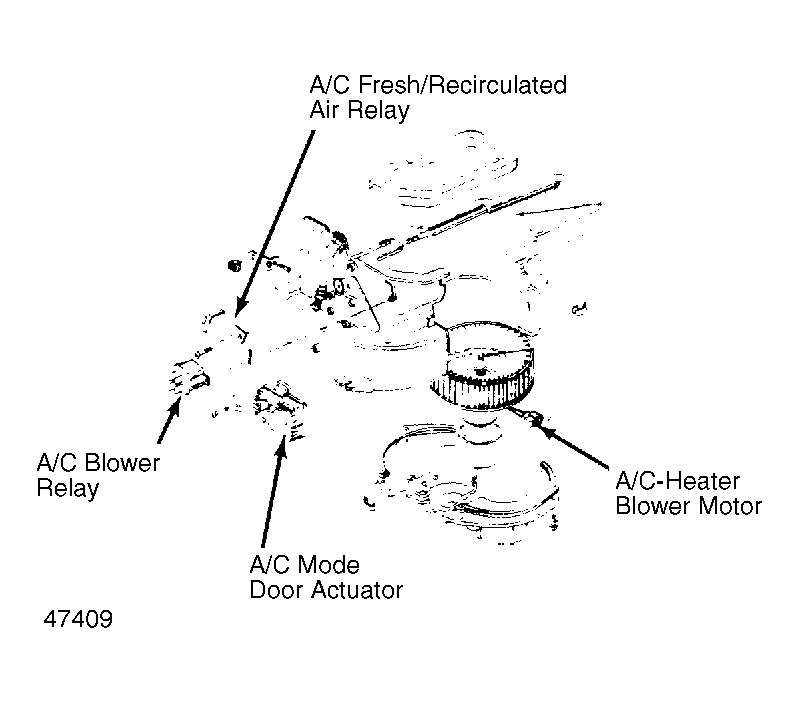 A/C Fresh/Recirculated Air Relay

A/C Blower Relay

A/C-Heater Blower Motor

A/C Mode Door Actuator

47409