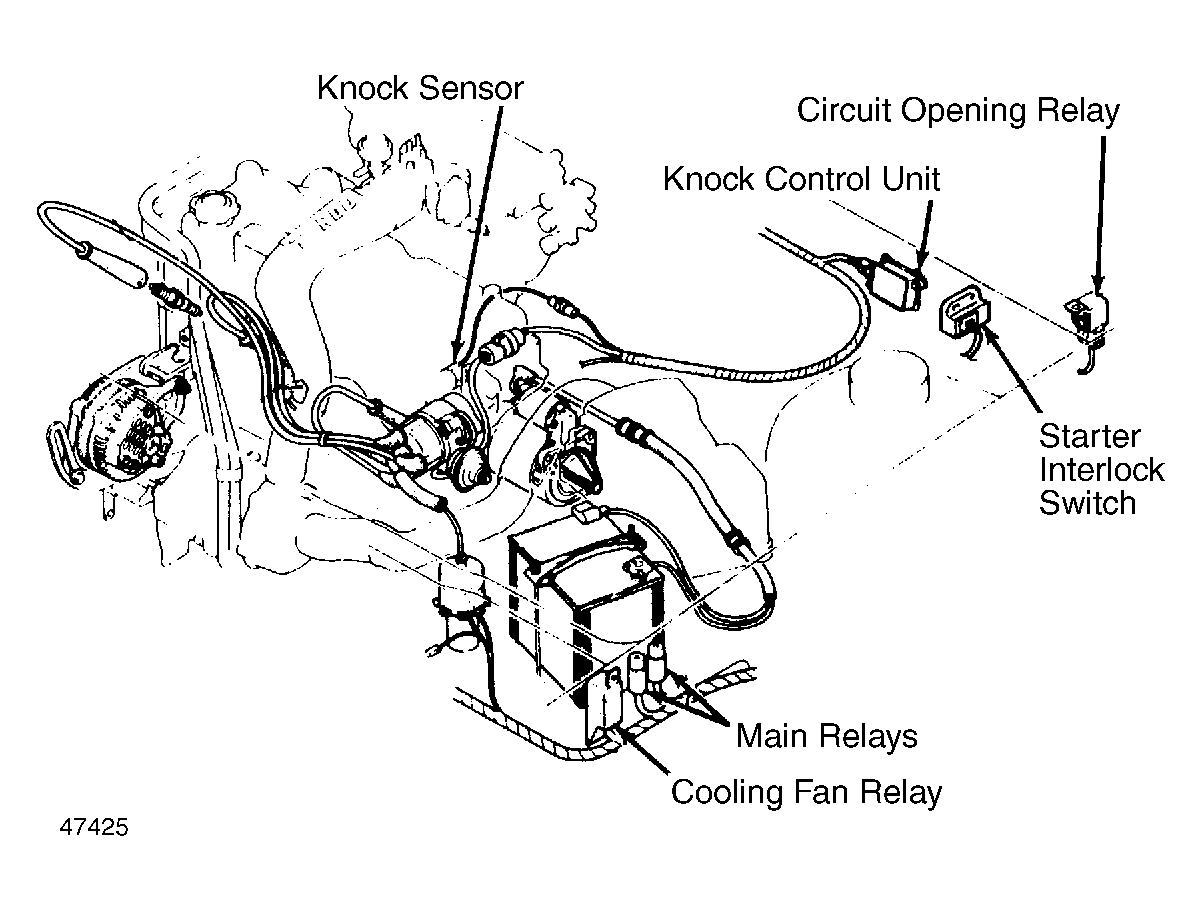 Knock Sensor

Circuit Opening Relay

Knock Control Unit

Starter Interlock Switch

Main Relays

Cooling Fan Relay

47425