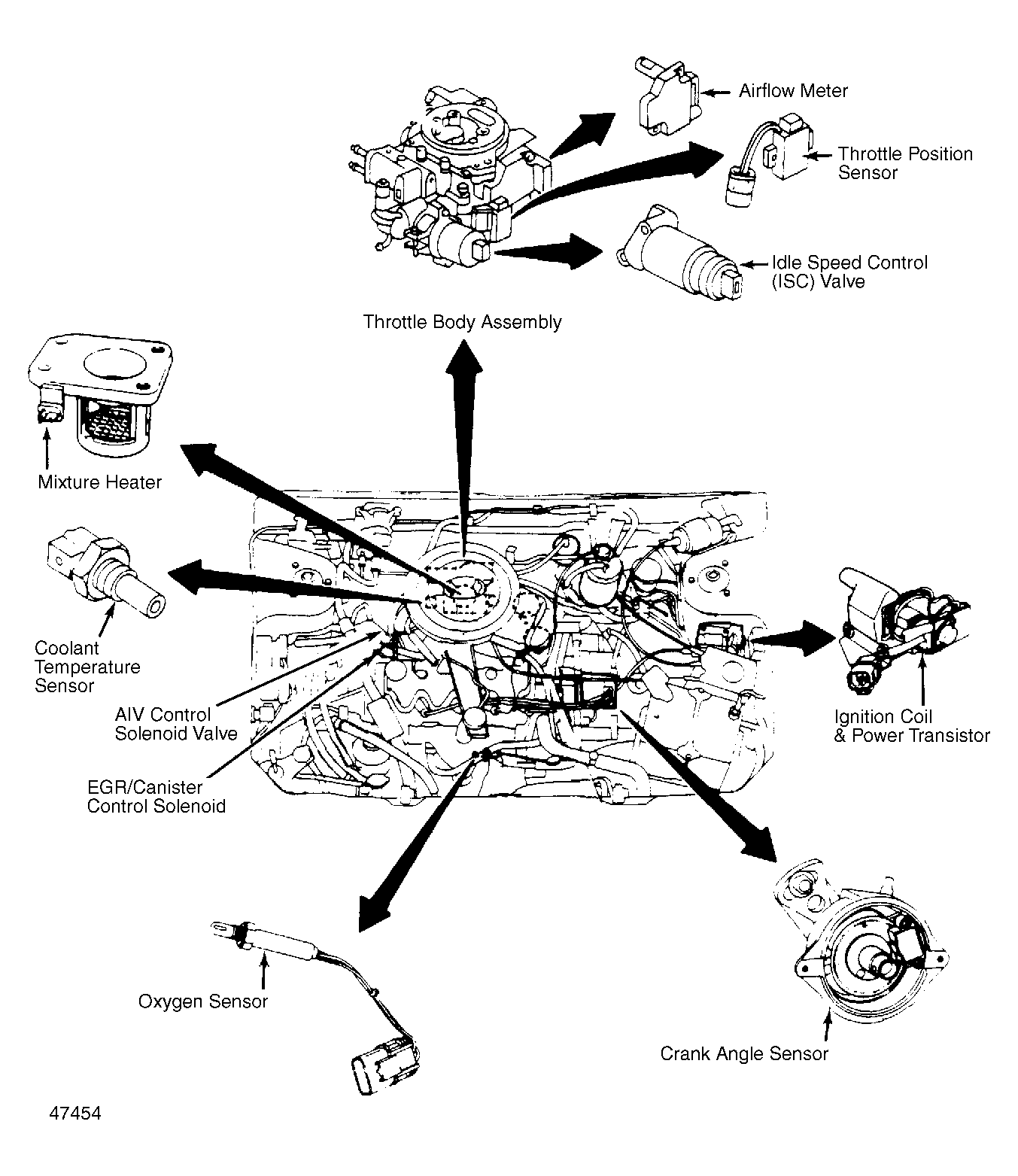 Airflow Meter

Throttle Position Sensor

Idle Speed Control (ISC) Valve

Throttle Body Assembly

Mixture Heater

Coolant Temperature Sensor

AIV Control Solenoid Valve

EGR/Canister Control Solenoid

Ignition Coil & Power Transistor

Oxygen Sensor

Crank Angle Sensor

47454