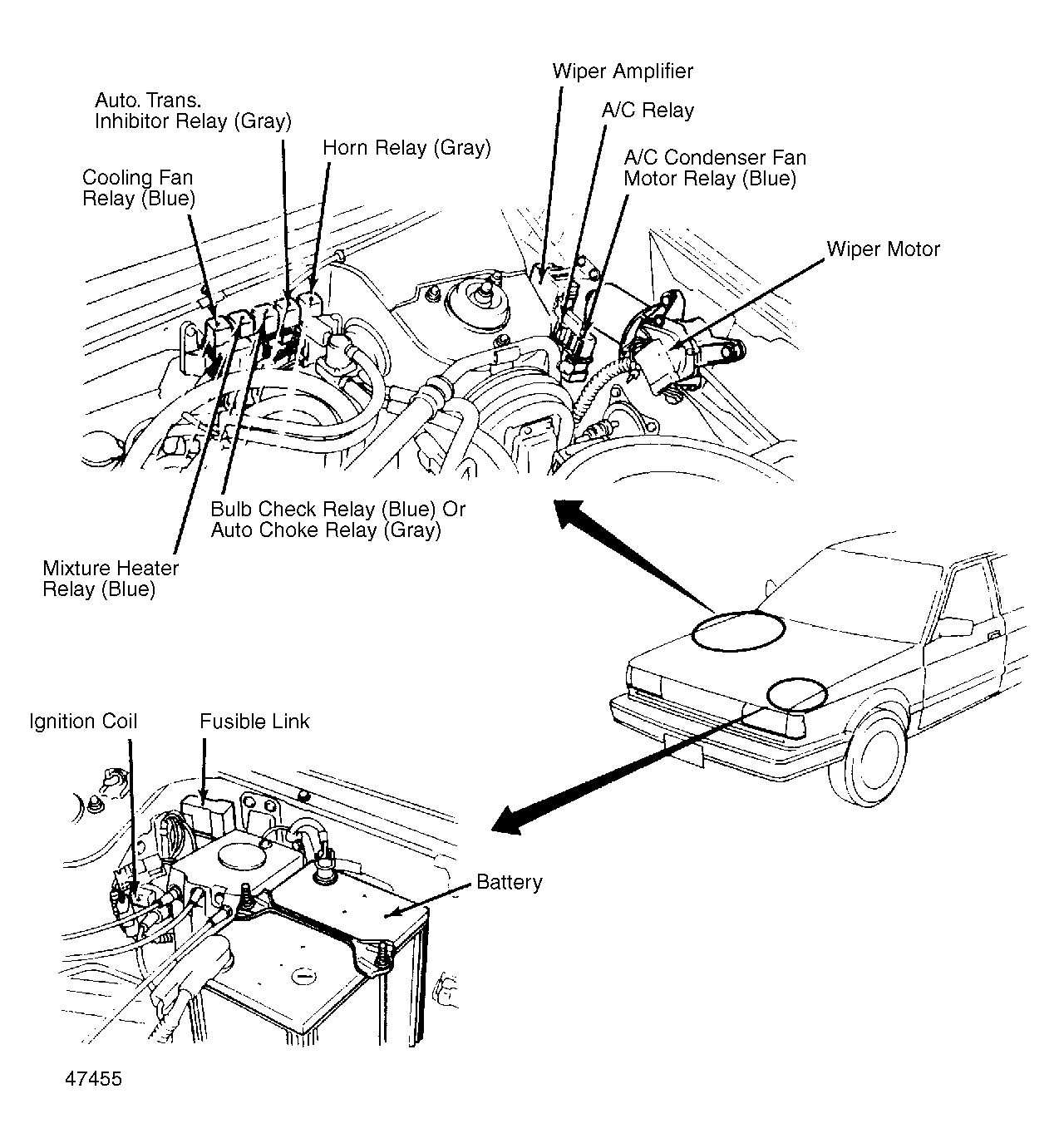 Wiper Amplifier

Auto. Trans.
Inhibitor Relay (Gray)

A/C Relay

Horn Relay (Gray)

A/C Condenser Fan
Motor Relay (Blue)

Cooling Fan
Relay (Blue)

Wiper Motor

Bulb Check Relay (Blue) Or
Auto Choke Relay (Gray)

Mixture Heater
Relay (Blue)

Ignition Coil

Fusible Link

Battery

47455