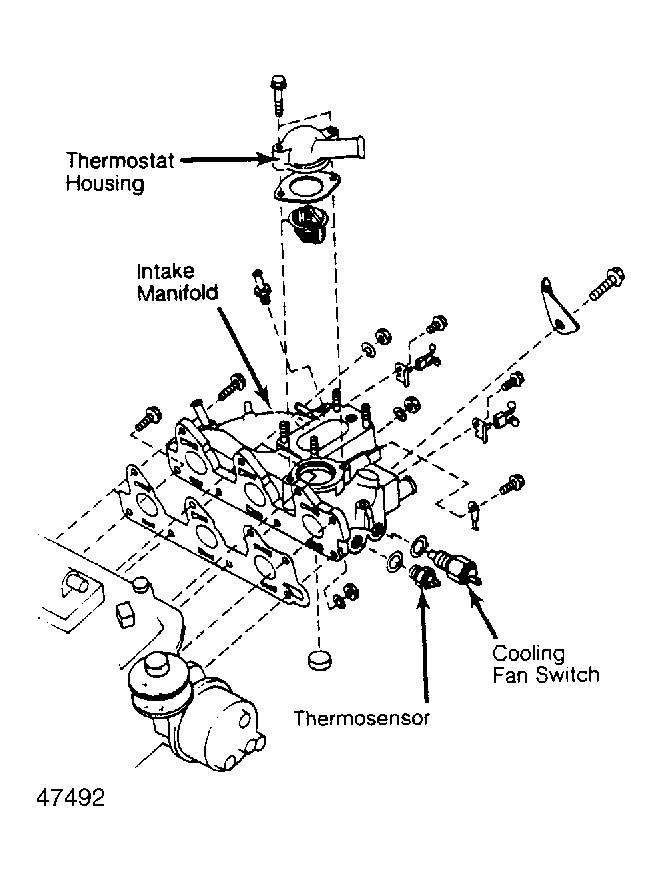 Thermostat Housing

Intake Manifold

Cooling Fan Switch

Thermosensor

47492