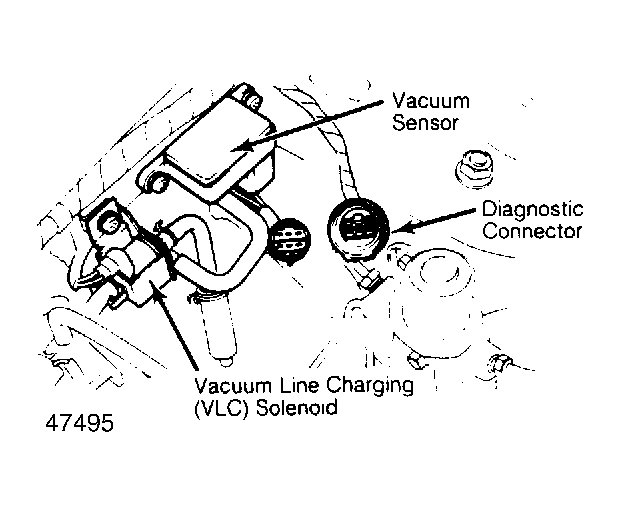 Vacuum Sensor

Diagnostic Connector

Vacuum Line Charging (VLC) Solenoid

47495