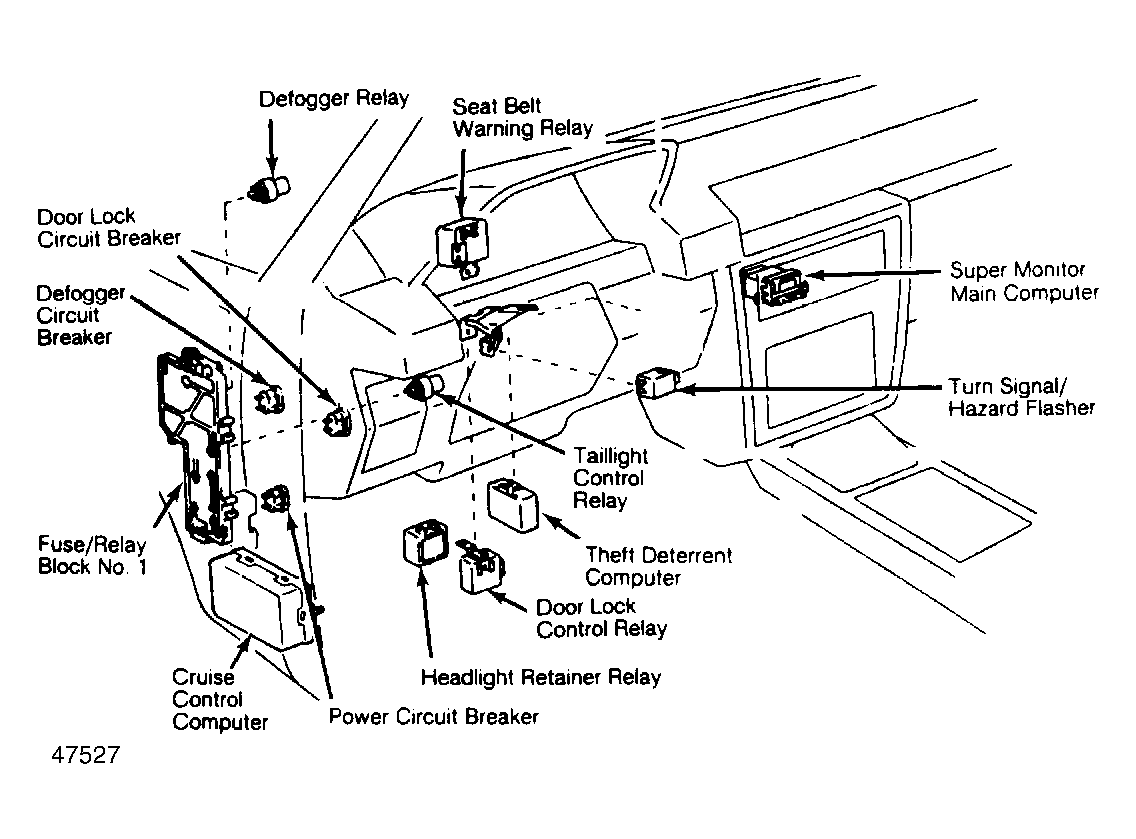 Defogger Relay

Seat Belt Warning Relay

Door Lock Circuit Breaker

Defogger Circuit Breaker

Super Monitor Main Computer

Turn Signal/ Hazard Flasher

Taillight Control Relay

Fuse/Relay Block No. 1

Theft Deterrent Computer

Door Lock Control Relay

Headlight Retainer Relay

Cruise Control Computer

Power Circuit Breaker

47527