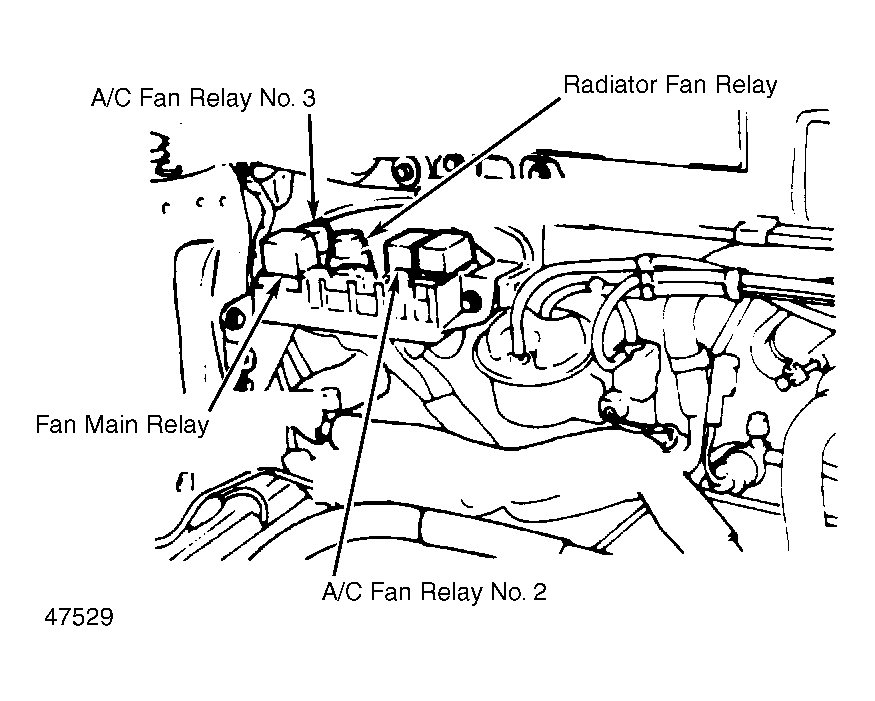 A/C Fan Relay No. 3

Radiator Fan Relay

Fan Main Relay

A/C Fan Relay No. 2

47529