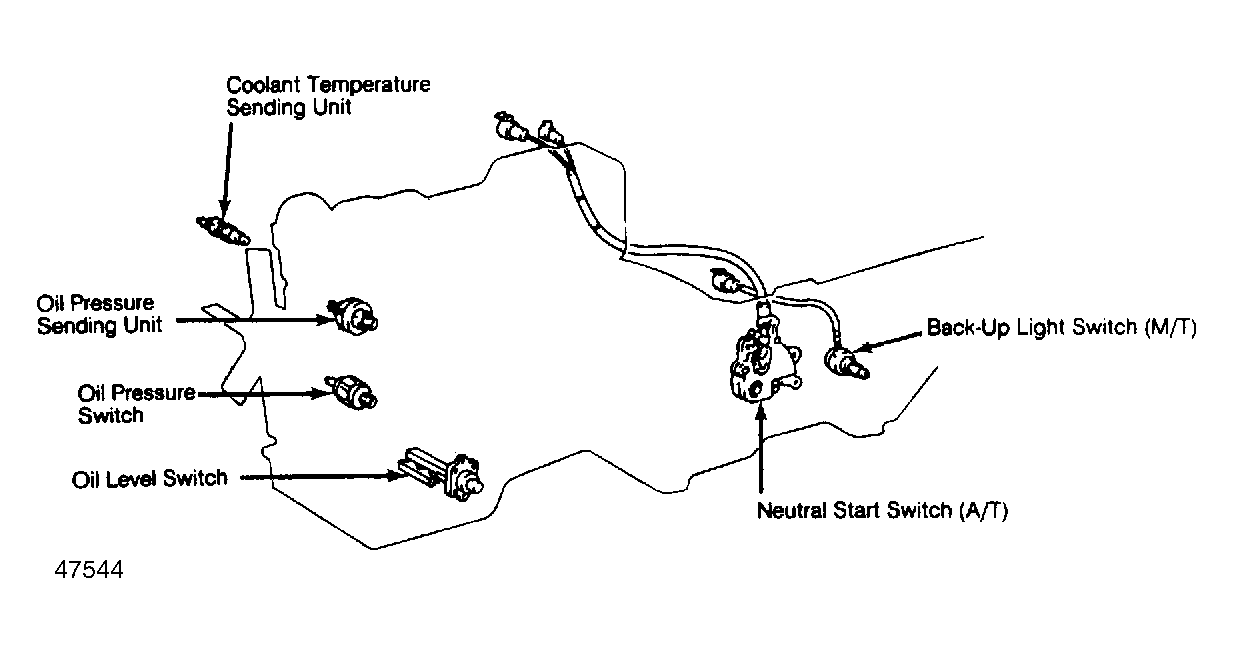 Coolant Temperature Sending Unit

Oil Pressure Sending Unit

Oil Pressure Switch

Oil Level Switch

Back-Up Light Switch (M/T)

Neutral Start Switch (A/T)

47544