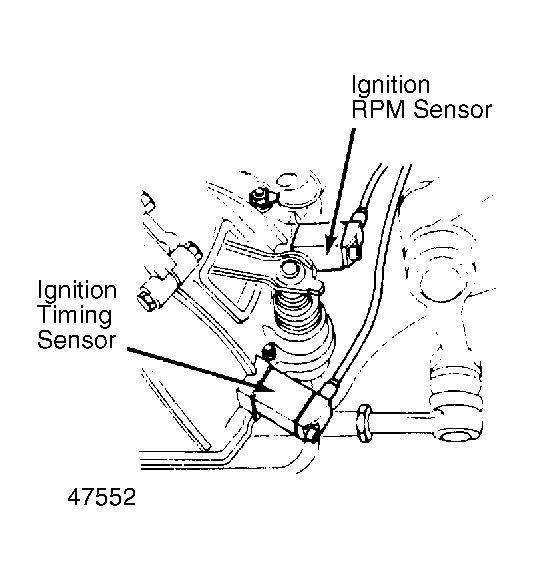 Ignition RPM Sensor

Ignition Timing Sensor

47552