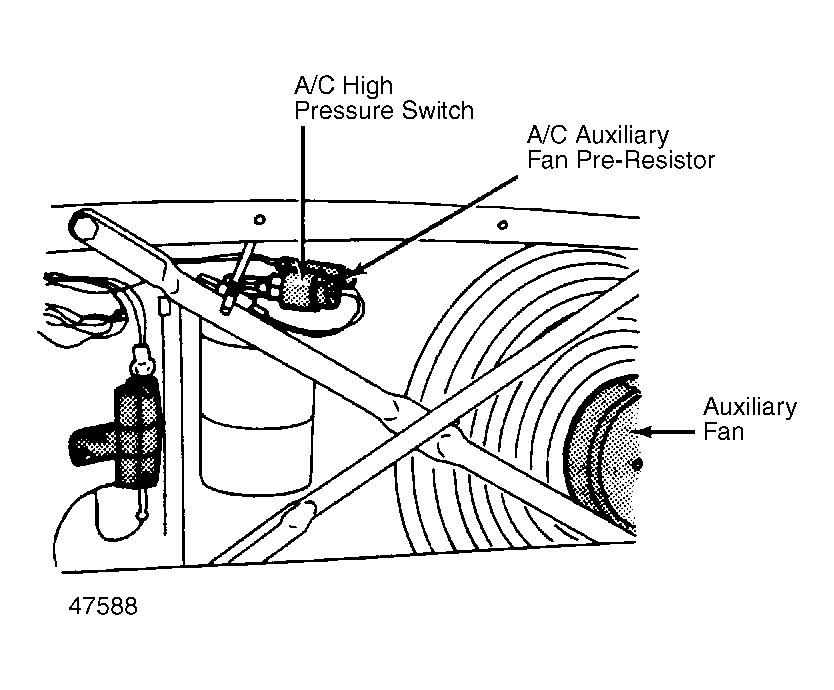 A/C High Pressure Switch

A/C Auxiliary Fan Pre-Resistor

Auxiliary Fan

47588