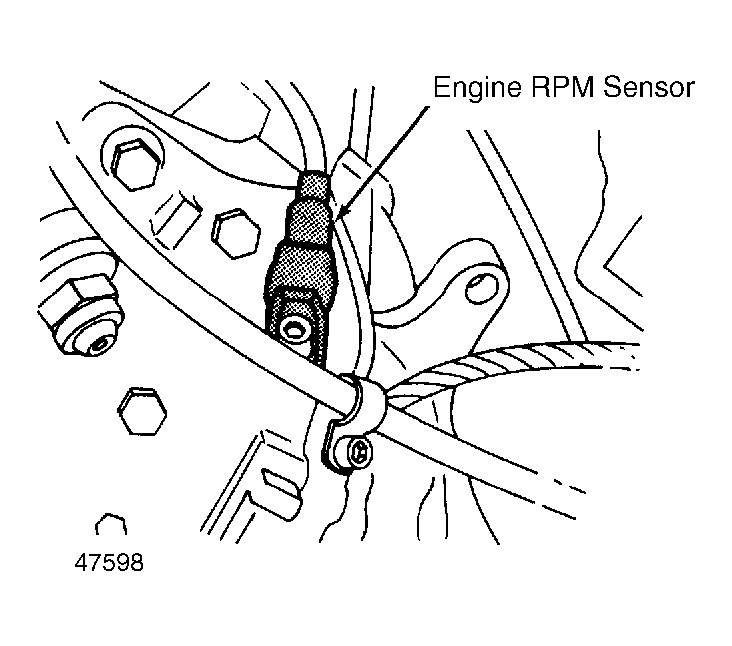 Engine RPM Sensor

47598