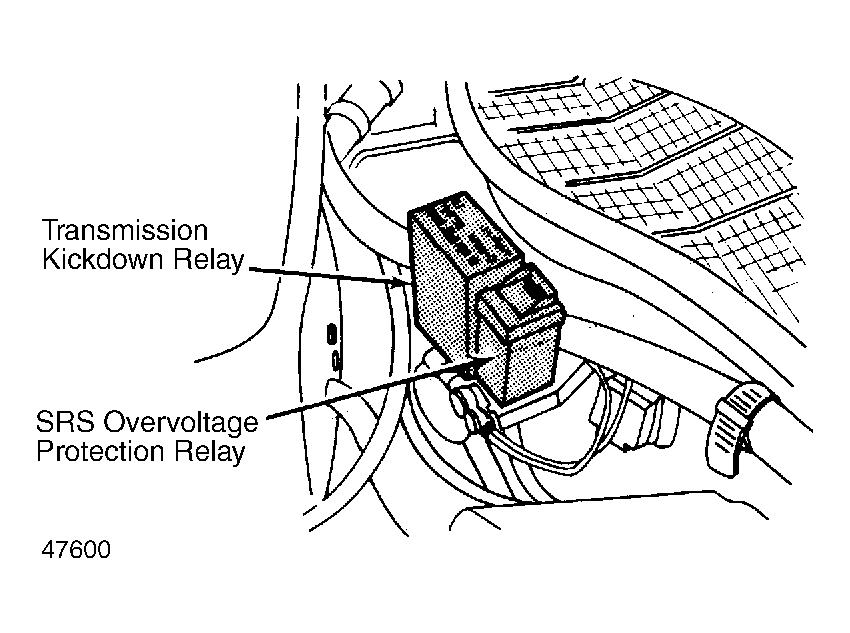 Transmission
Kickdown Relay

SRS Overvoltage
Protection Relay

47600