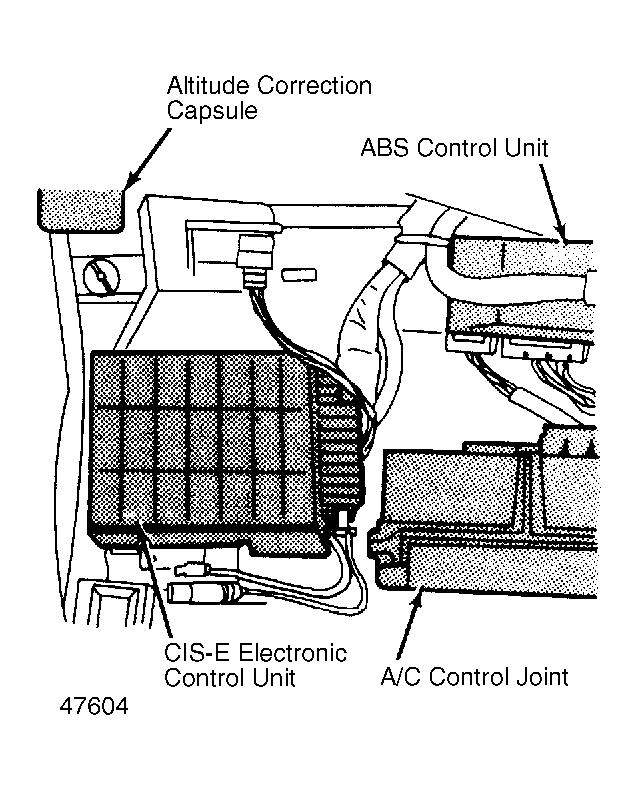 Altitude Correction Capsule

ABS Control Unit

CIS-E Electronic Control Unit

A/C Control Joint

47604