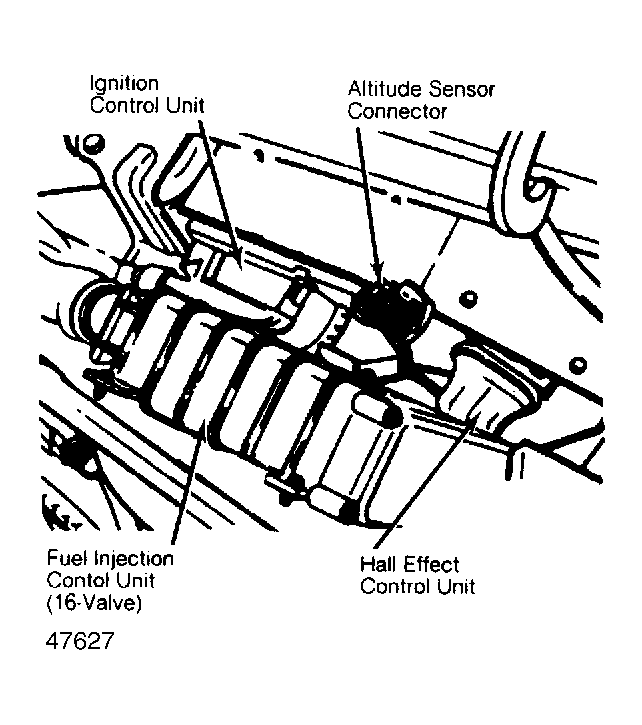 Ignition Control Unit

Altitude Sensor Connector

Fuel Injection Contol Unit (16-Valve)

Hall Effect Control Unit

47627