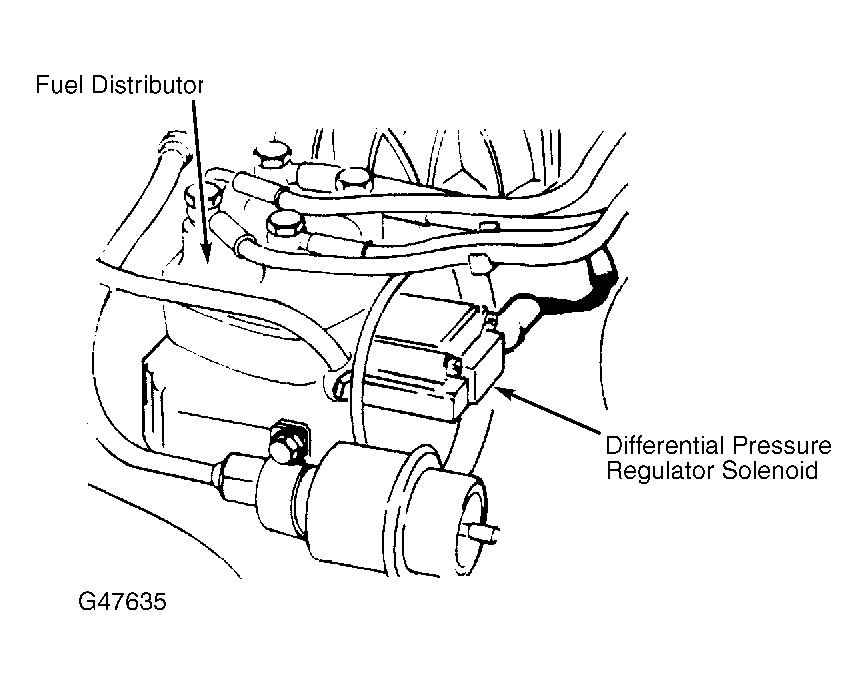 Fuel Distributor

Differential Pressure Regulator Solenoid

G47635