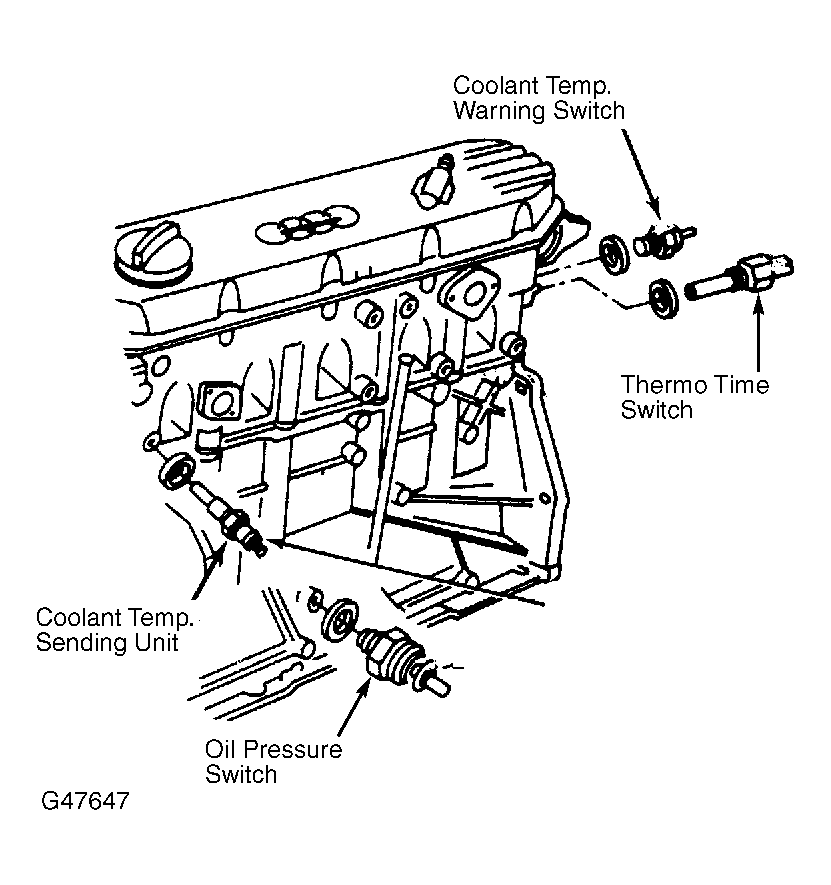 Coolant Temp.
Warning Switch

Thermo Time
Switch

Coolant Temp.
Sending Unit

Oil Pressure
Switch

G47647