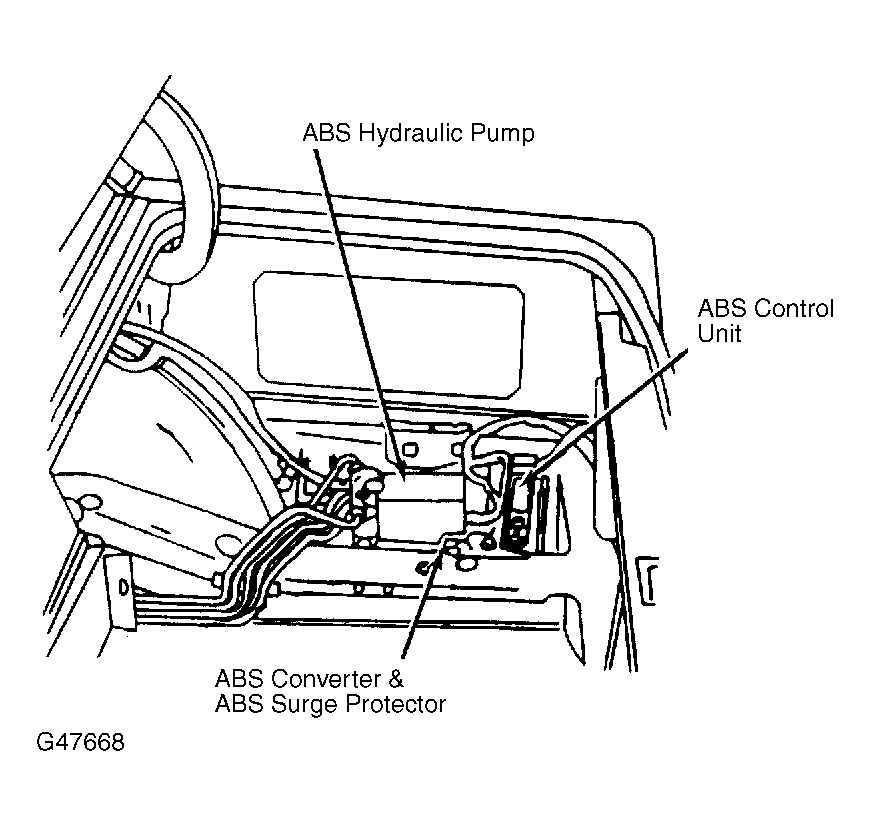 ABS Hydraulic Pump

ABS Control Unit

ABS Converter & ABS Surge Protector

G47668