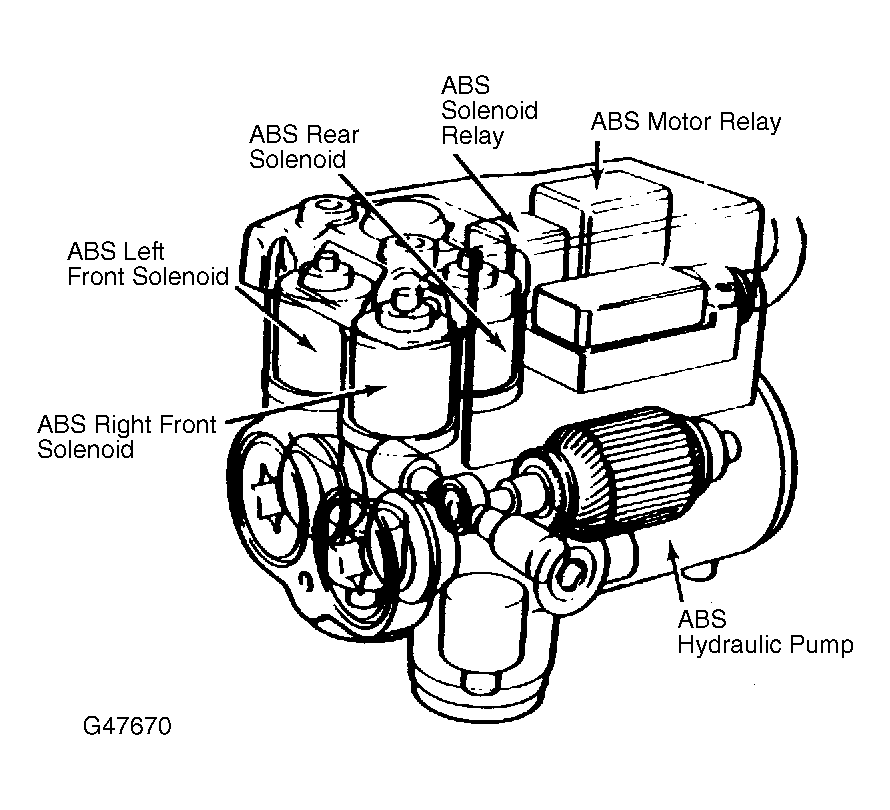 ABS Solenoid Relay

ABS Motor Relay

ABS Rear Solenoid

ABS Left Front Solenoid

ABS Right Front Solenoid

ABS Hydraulic Pump

G47670