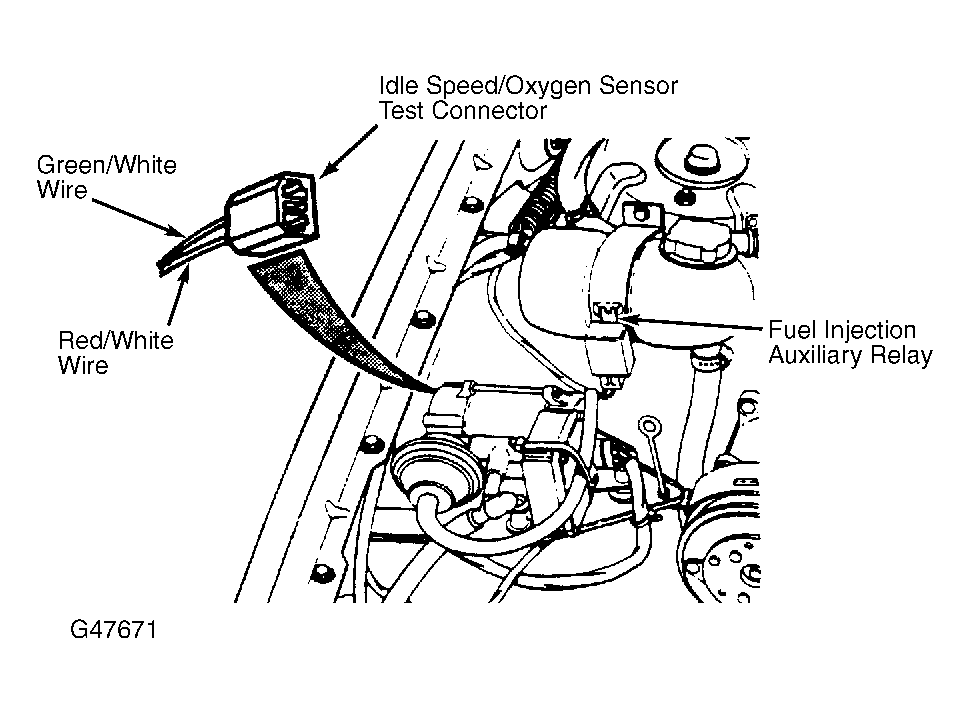 Idle Speed/Oxygen Sensor Test Connector

Green/White Wire

Red/White Wire

Fuel Injection Auxiliary Relay

G47671