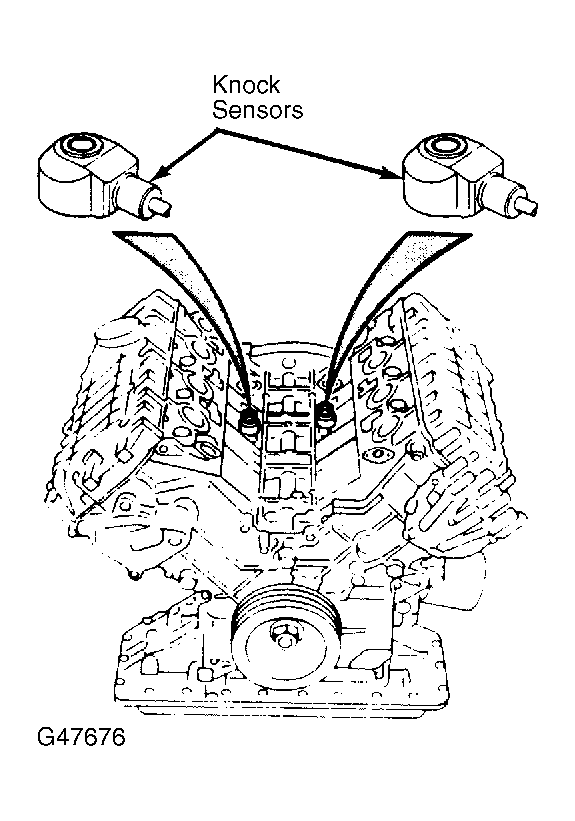 Knock
Sensors

G47676