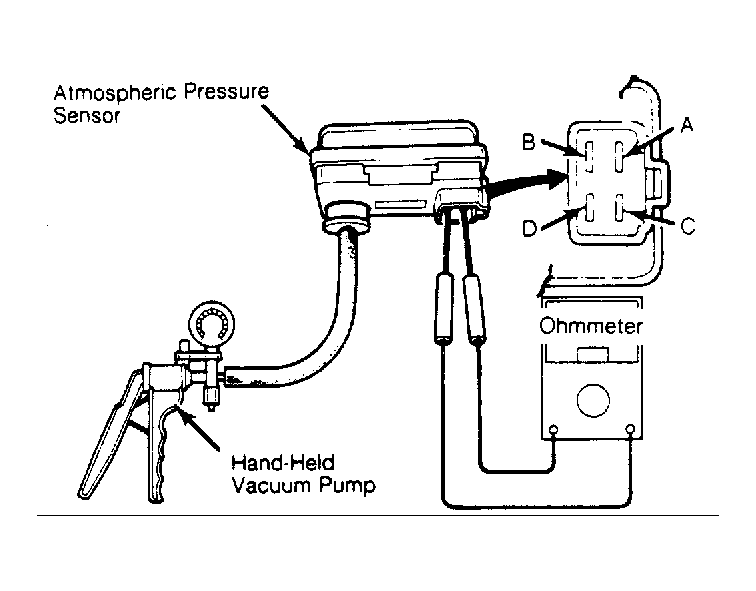 Atmospheric Pressure Sensor

B
A
D
C

Ohmmeter

Hand-Held Vacuum Pump