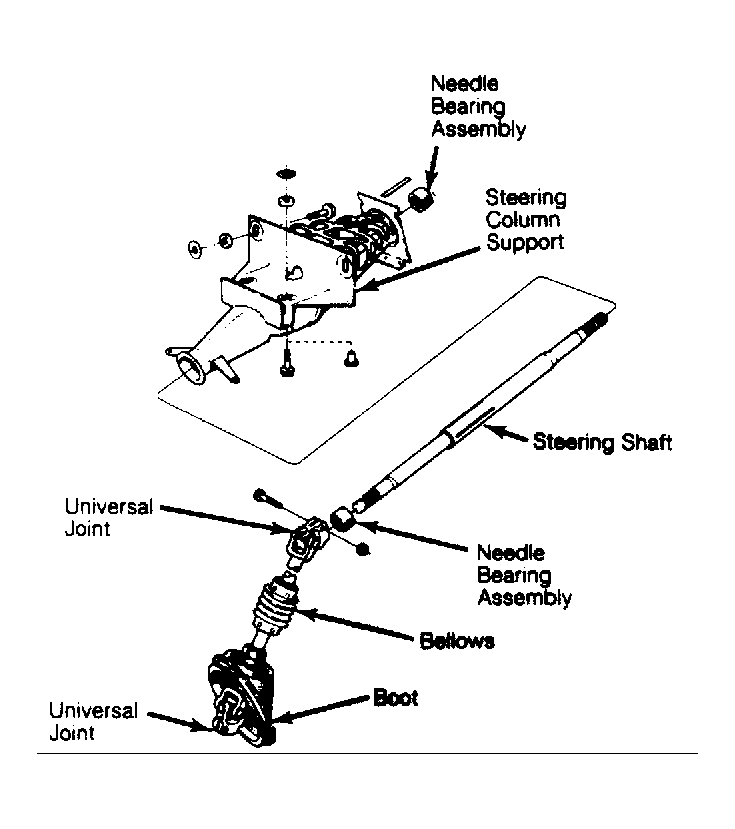 Needle Bearing Assembly

Steering Column Support

Steering Shaft

Universal Joint

Needle Bearing Assembly

Bellows

Universal Joint

Boot