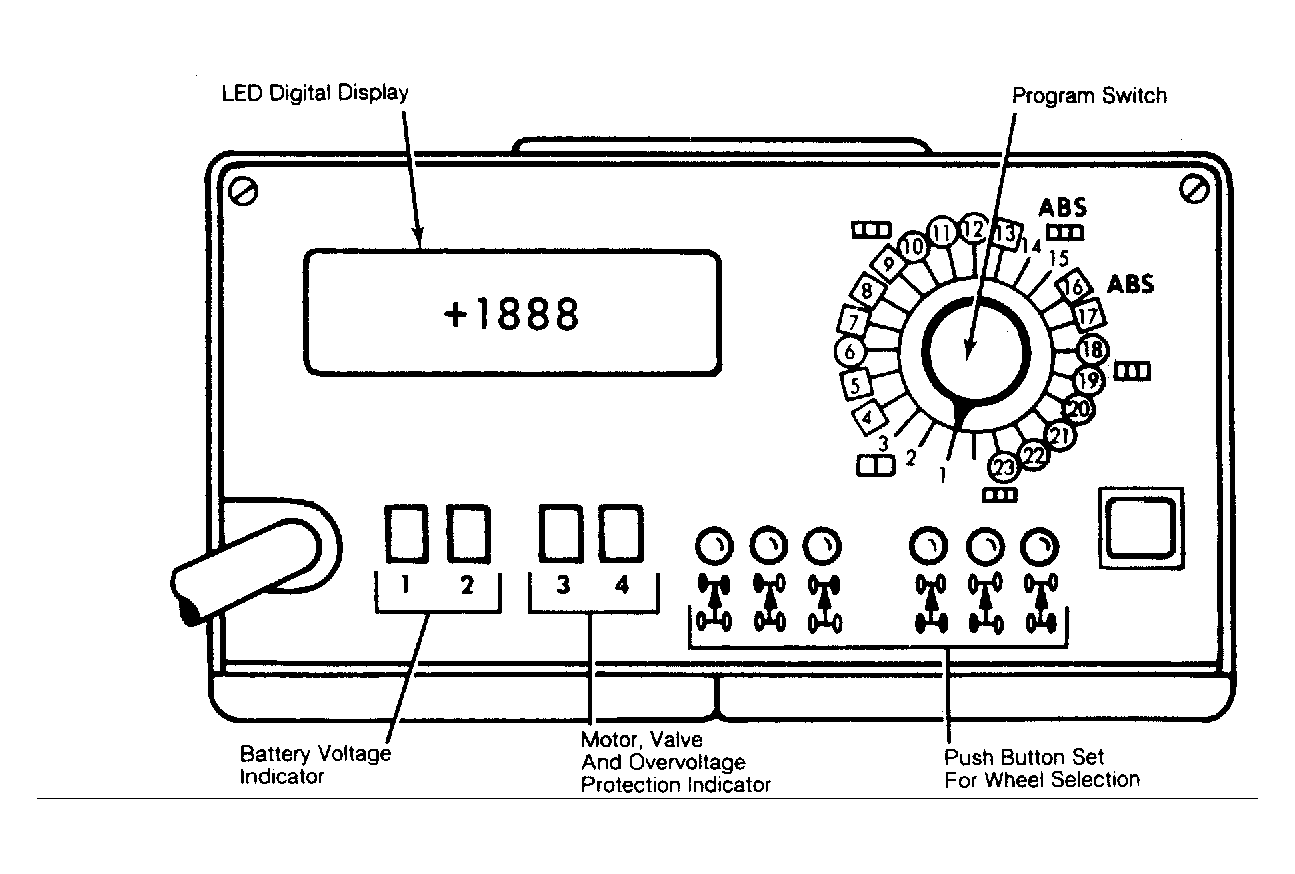 LED Digital Display

Program Switch

+1888

ABS

ABS

1
2
3
4
5
6
7
8
9
10
11
12
13
14
15
16
17
18
19
20
21
22
23

1 2

3 4

Battery Voltage Indicator

Motor, Valve And Overvoltage Protection Indicator

Push Button Set For Wheel Selection