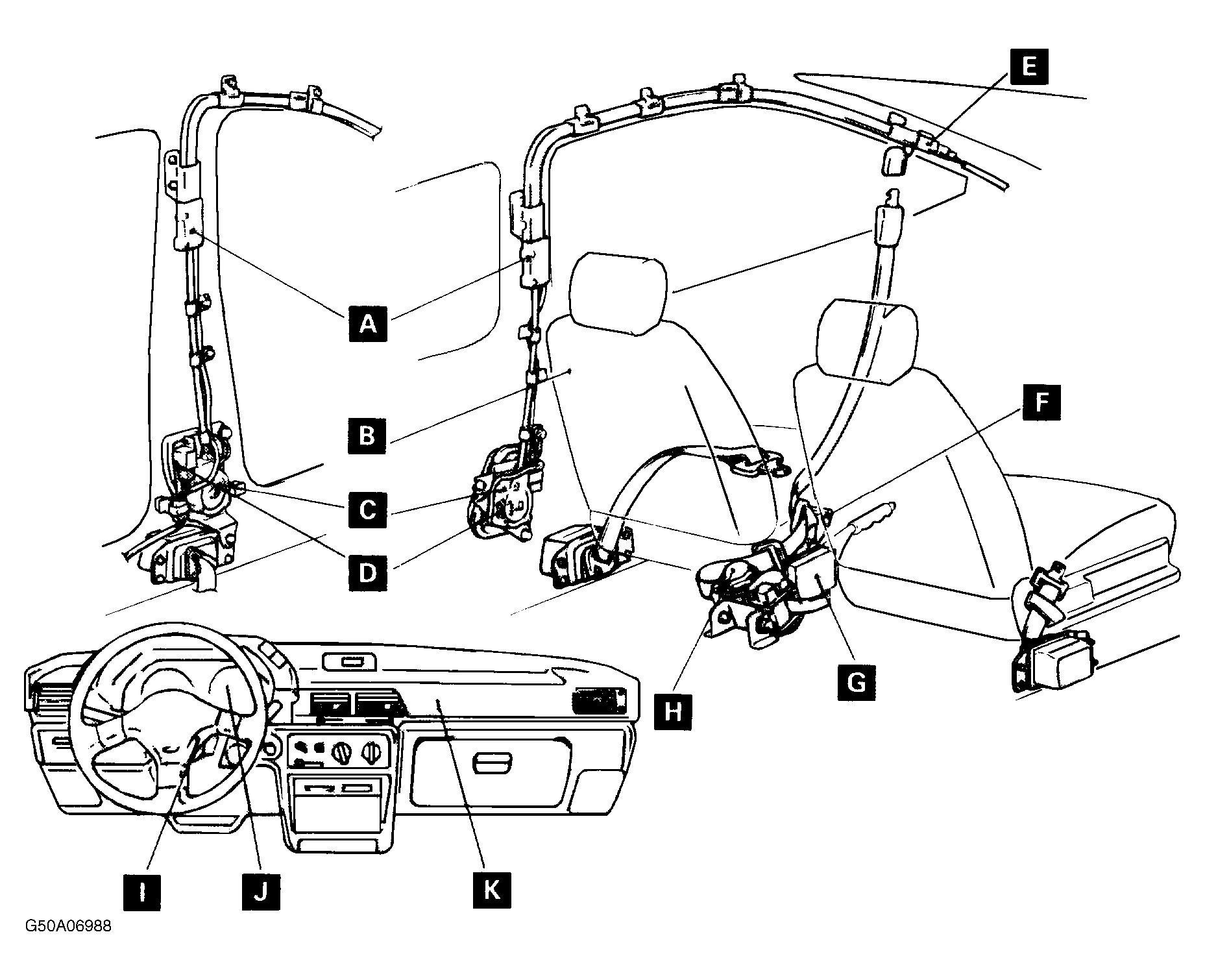 E
A
B
F
C
D
G
H
I
J
K
G50A06988