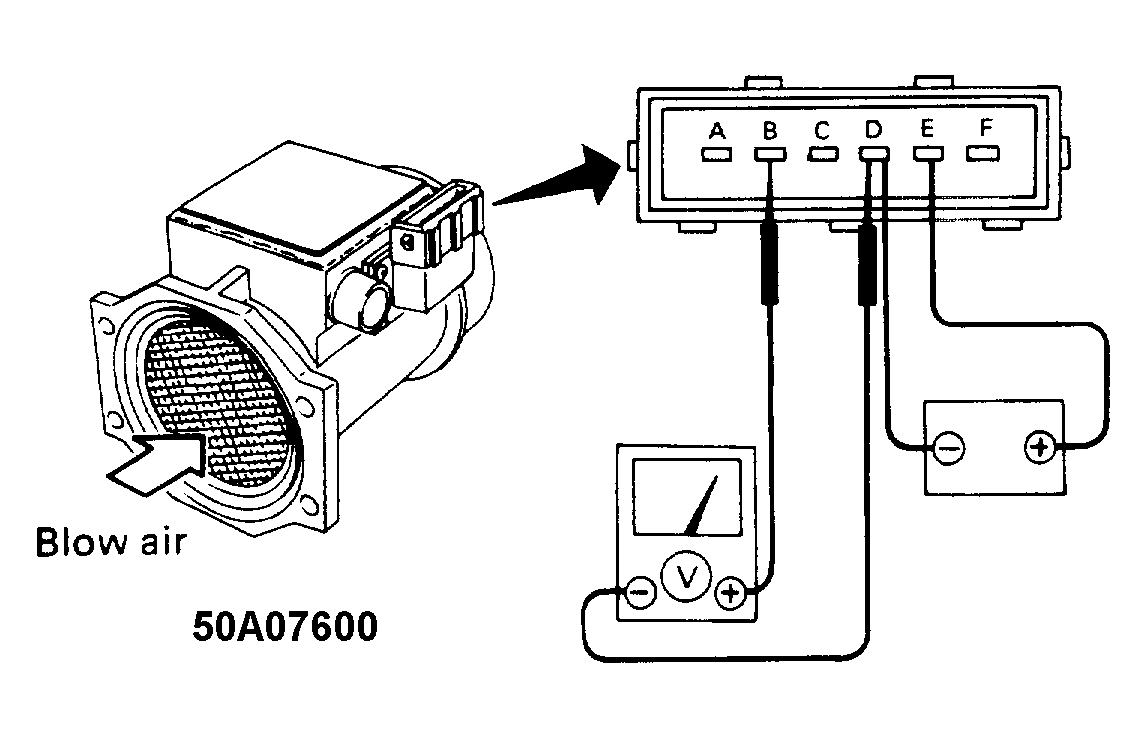 A B C D E F

Blow air

V

50A07600