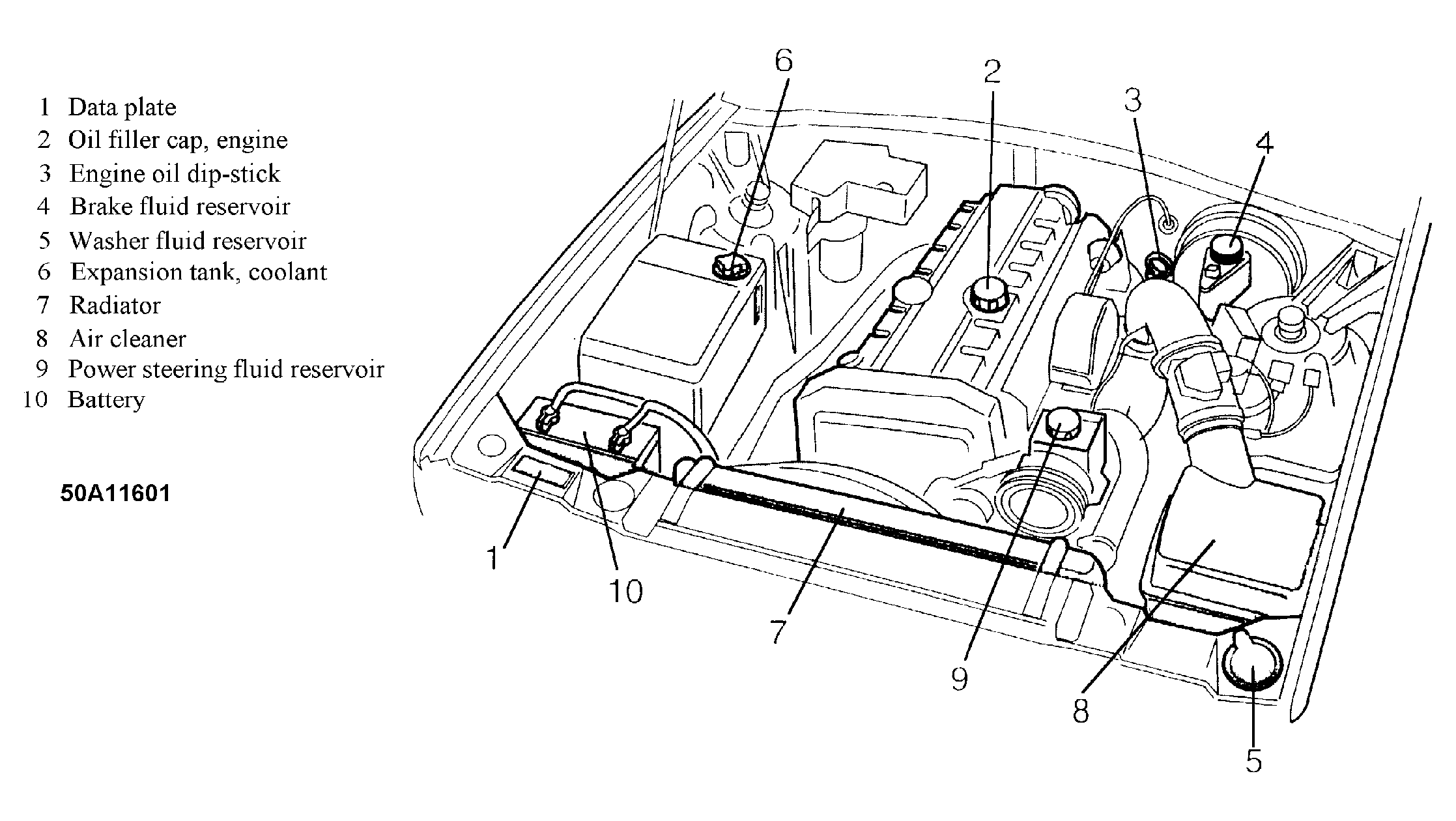 1 Data plate
2 Oil filler cap, engine
3 Engine oil dip-stick
4 Brake fluid reservoir
5 Washer fluid reservoir
6 Expansion tank, coolant
7 Radiator
8 Air cleaner
9 Power steering fluid reservoir
10 Battery

50A11601

6
2
3
4
1
10
7
9
8
5