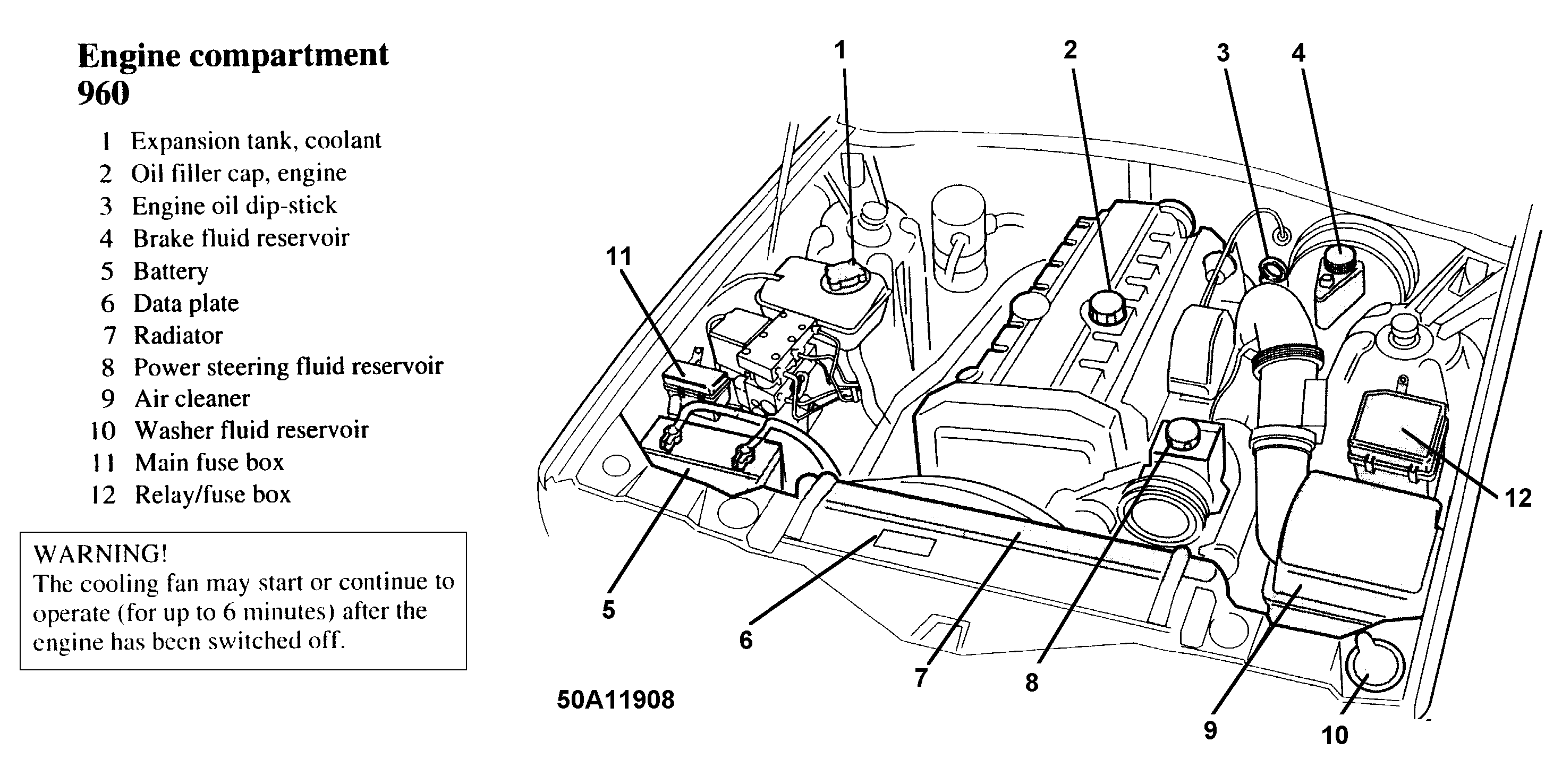 Engine compartment
960

1 Expansion tank, coolant
2 Oil filler cap, engine
3 Engine oil dip-stick
4 Brake fluid reservoir
5 Battery
6 Data plate
7 Radiator
8 Power steering fluid reservoir
9 Air cleaner
10 Washer fluid reservoir
11 Main fuse box
12 Relay/fuse box

WARNING!
The cooling fan may start or continue to operate (for up to 6 minutes) after the engine has been switched off.

1
2
3
4
11
12
5
6
7
8
9
10
50A11908