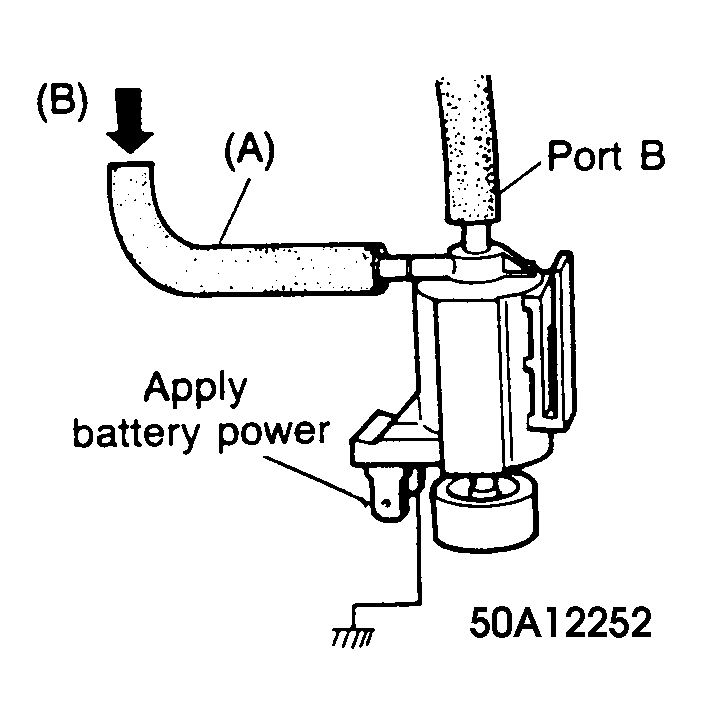 (B)

(A)

Port B

Apply battery power

50A12252