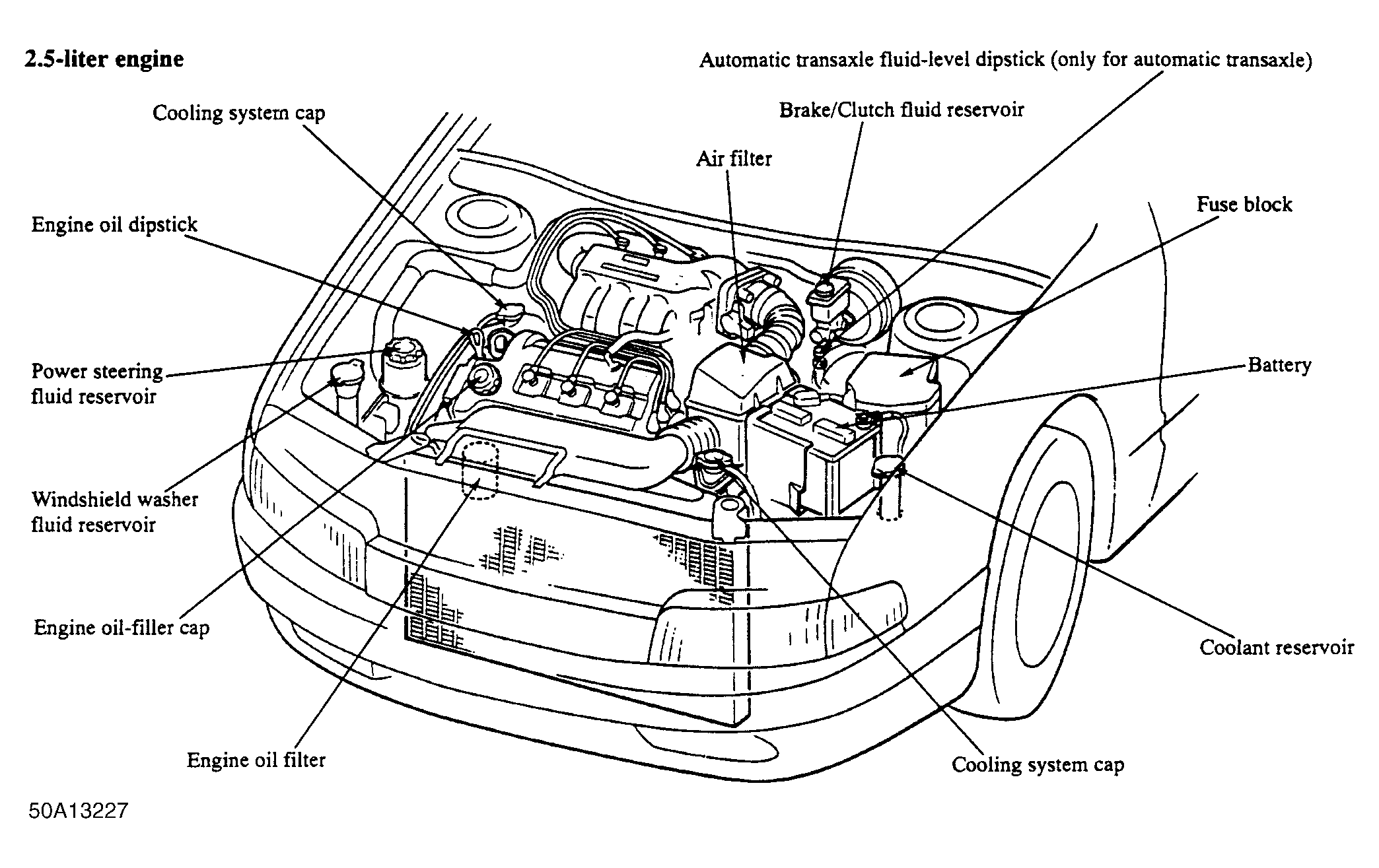 2.5-liter engine

Automatic transaxle fluid-level dipstick (only for automatic transaxle)

Cooling system cap

Brake/Clutch fluid reservoir

Air filter

Fuse block

Engine oil dipstick

Power steering fluid reservoir

Battery

Windshield washer fluid reservoir

Engine oil-filler cap

Coolant reservoir

Engine oil filter

Cooling system cap

50A13227