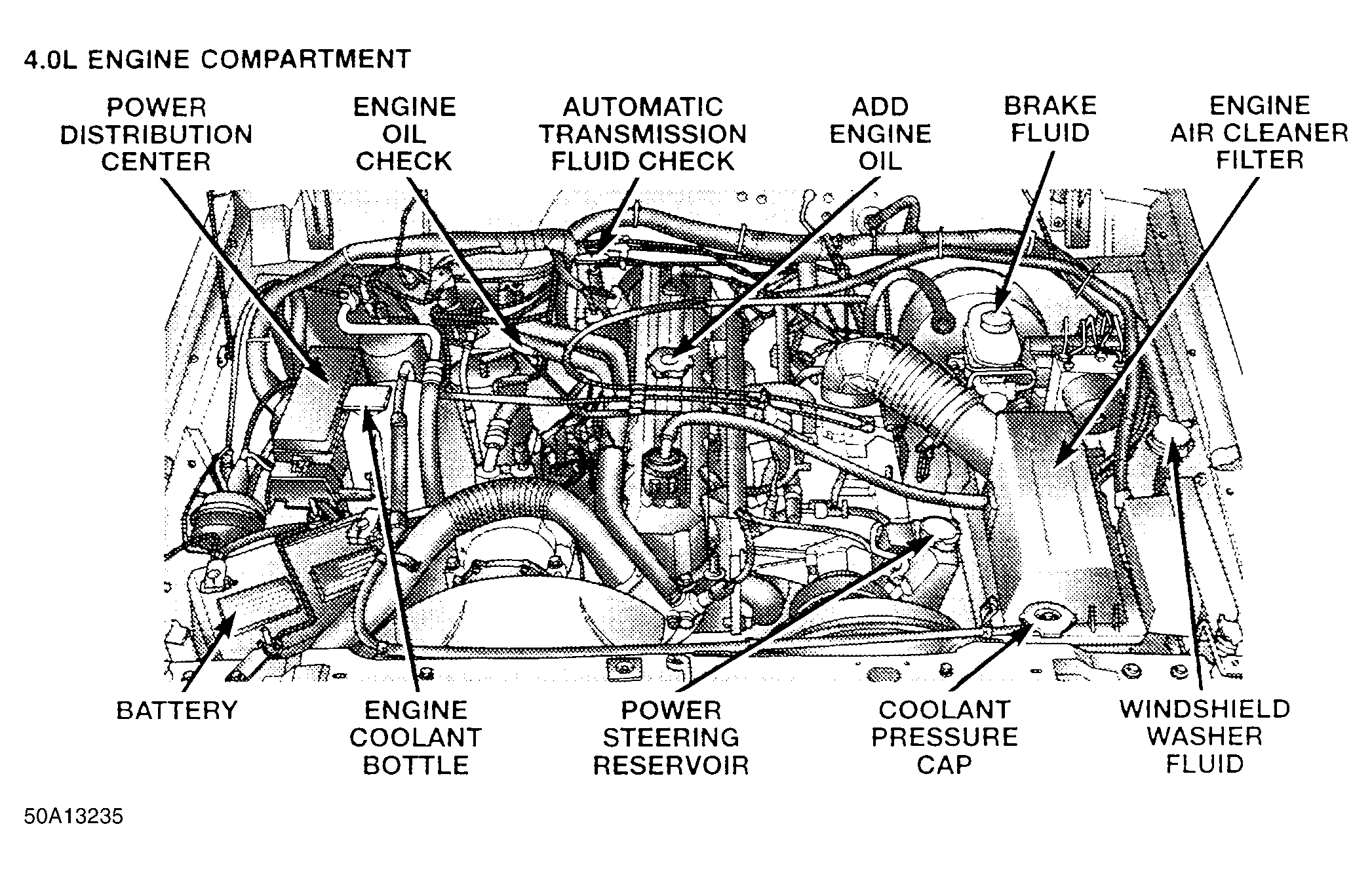 4.0L ENGINE COMPARTMENT

POWER DISTRIBUTION CENTER

ENGINE OIL CHECK

AUTOMATIC TRANSMISSION FLUID CHECK

ADD ENGINE OIL

BRAKE FLUID

ENGINE AIR CLEANER FILTER

BATTERY

ENGINE COOLANT BOTTLE

POWER STEERING RESERVOIR

COOLANT PRESSURE CAP

WINDSHIELD WASHER FLUID

50A13235